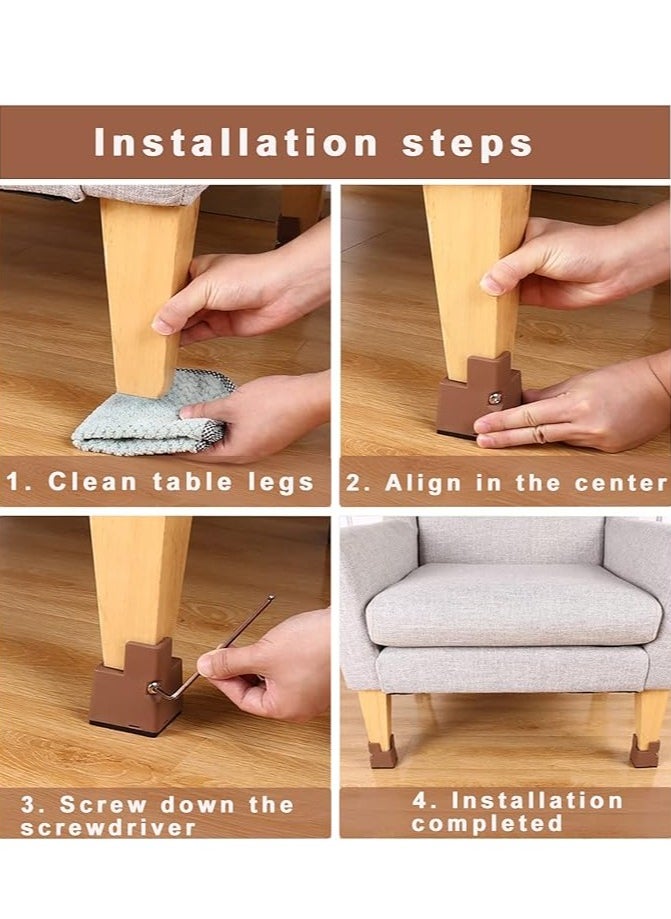 Installation steps

1. Clean table legs

2. Align in the center

3. Screw down the screwdriver

4. Installation completed