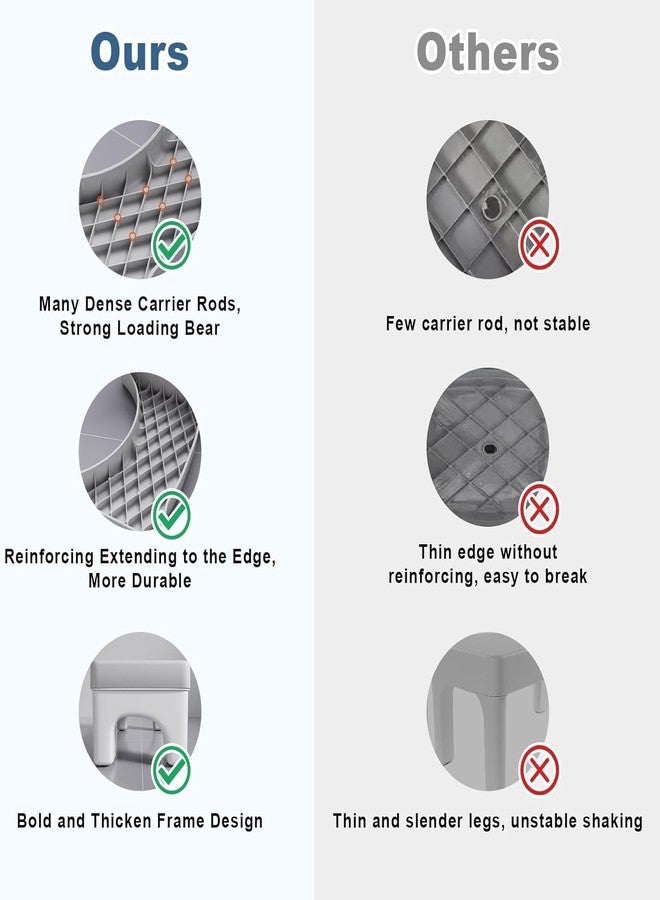 Ours

Many Dense Carrier Rods, Strong Loading Bear

Reinforcing Extending to the Edge, More Durable

Bold and Thicken Frame Design

Others

Few carrier rod, not stable

Thin edge without reinforcing, easy to break

Thin and slender legs, unstable shaking