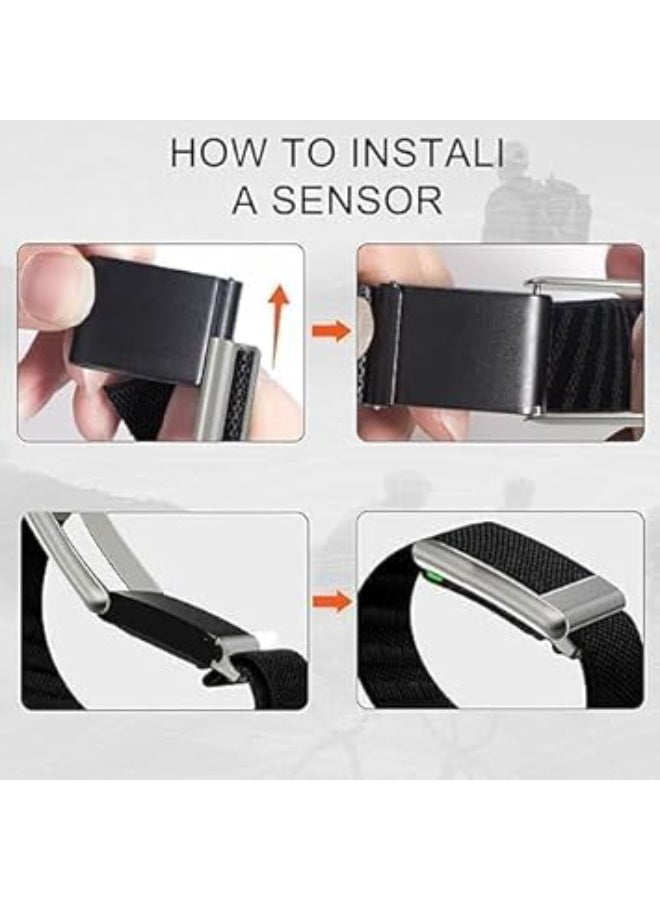 HOW TO INSTALI
A SENSOR