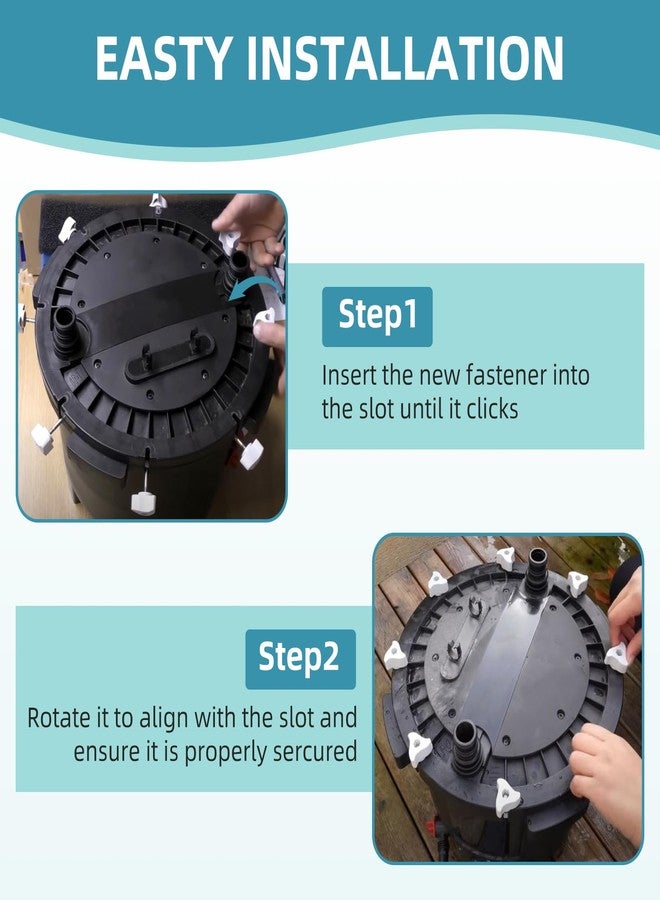 EASTY INSTALLATION

Step1

Insert the new fastener into the slot until it clicks

Step2

Rotate it to align with the slot and ensure it is properly sercured