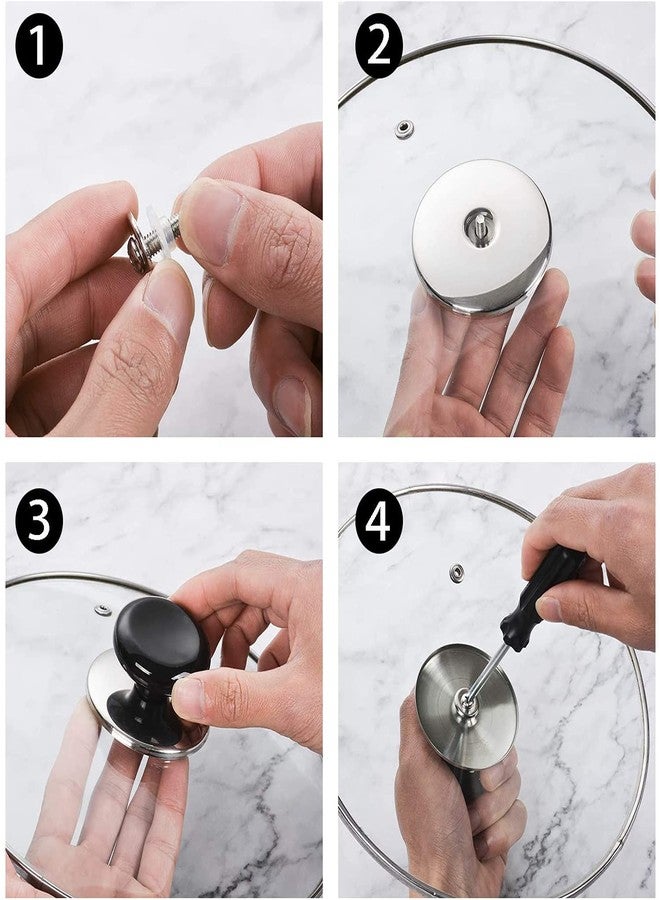 1

2

3

4