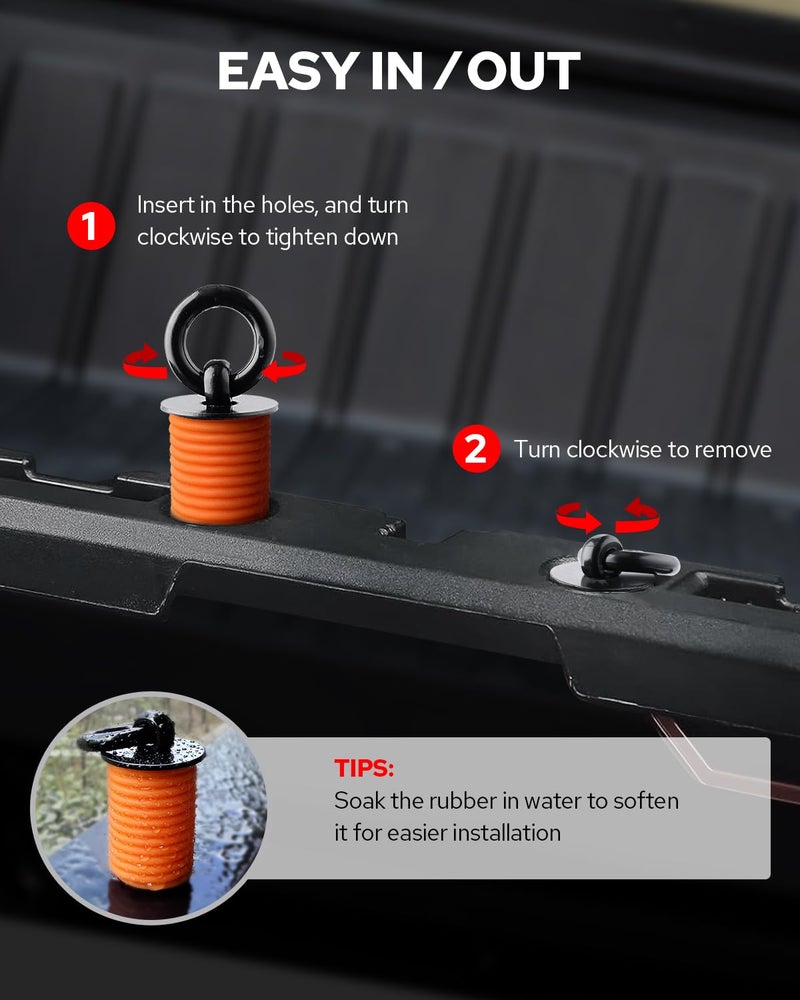 EASY IN / OUT

1 Insert in the holes, and turn clockwise to tighten down

2 Turn clockwise to remove

TIPS:
Soak the rubber in water to soften it for easier installation