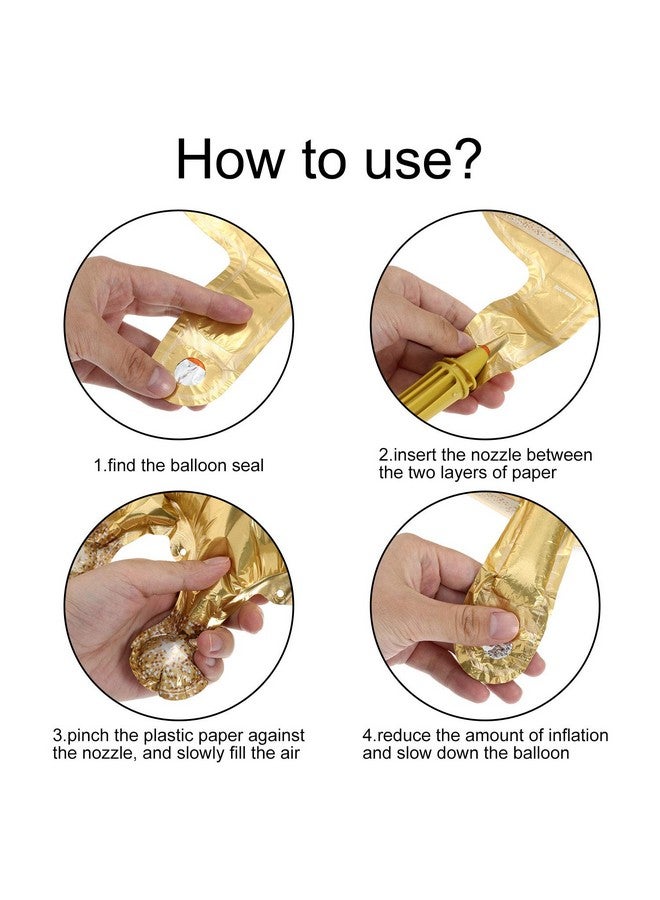 How to use?

1.find the balloon seal

2.insert the nozzle between the two layers of paper

3.pinch the plastic paper against the nozzle, and slowly fill the air

4.reduce the amount of inflation and slow down the balloon