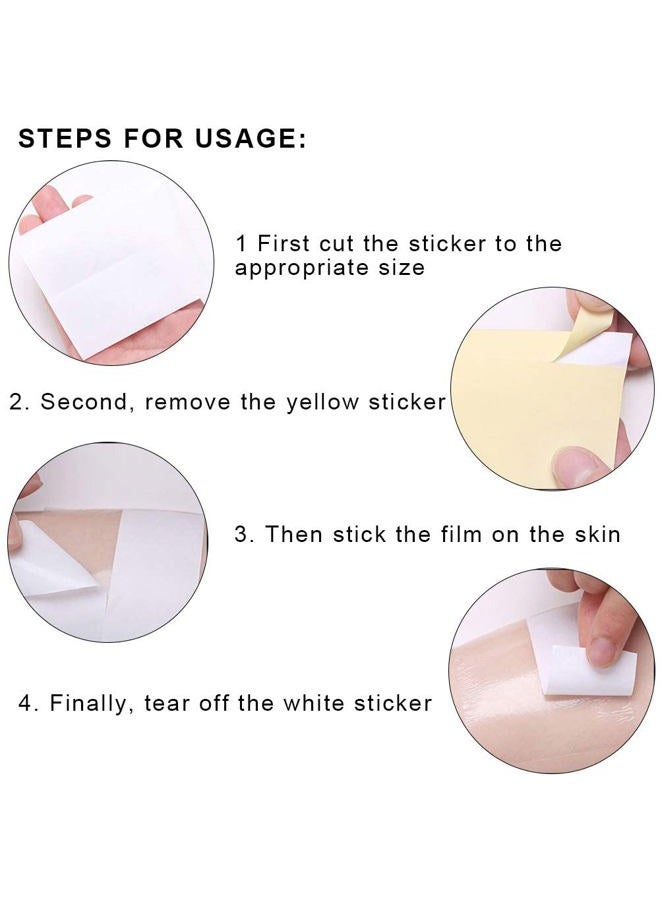 STEPS FOR USAGE:

1 First cut the sticker to the appropriate size

2. Second, remove the yellow sticker

3. Then stick the film on the skin

4. Finally, tear off the white sticker