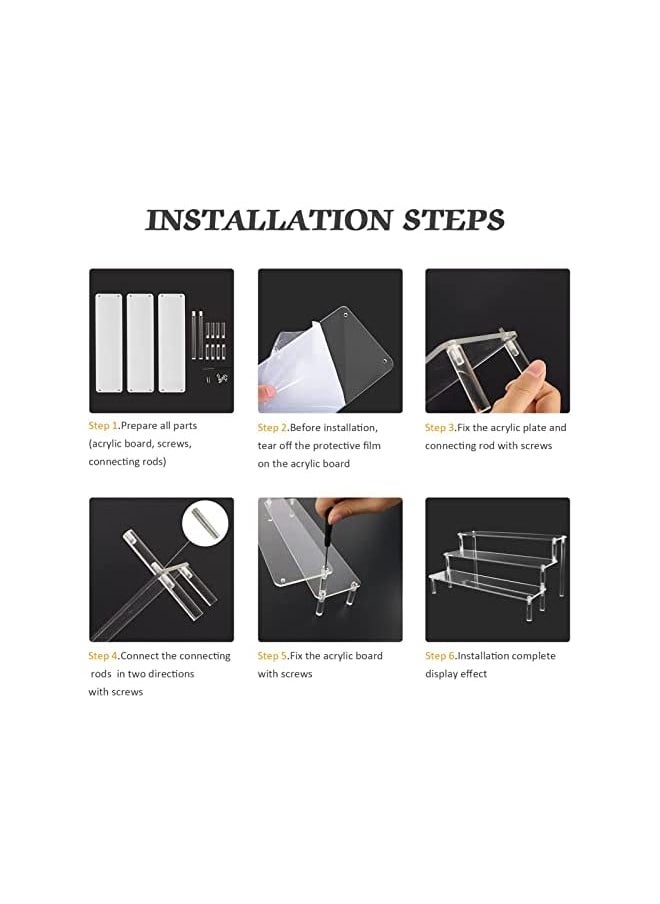 INSTALLATION STEPS

Step 1.Prepare all parts (acrylic board, screws, connecting rods)

Step 2.Before installation, tear off the protective film on the acrylic board

Step 3.Fix the acrylic plate and connecting rod with screws

Step 4.Connect the connecting rods in two directions with screws

Step 5.Fix the acrylic board with screws

Step 6.Installation complete display effect