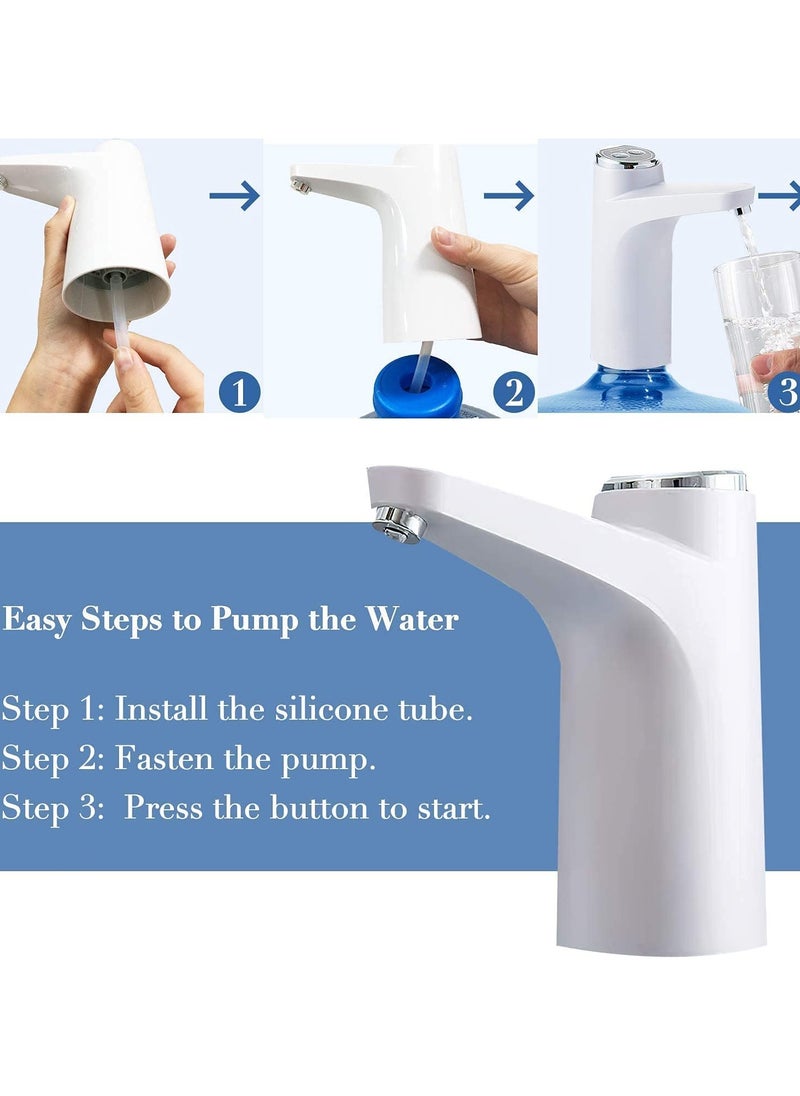 1

2

3

Easy Steps to Pump the Water

Step 1: Install the silicone tube.
Step 2: Fasten the pump.
Step 3: Press the button to start.