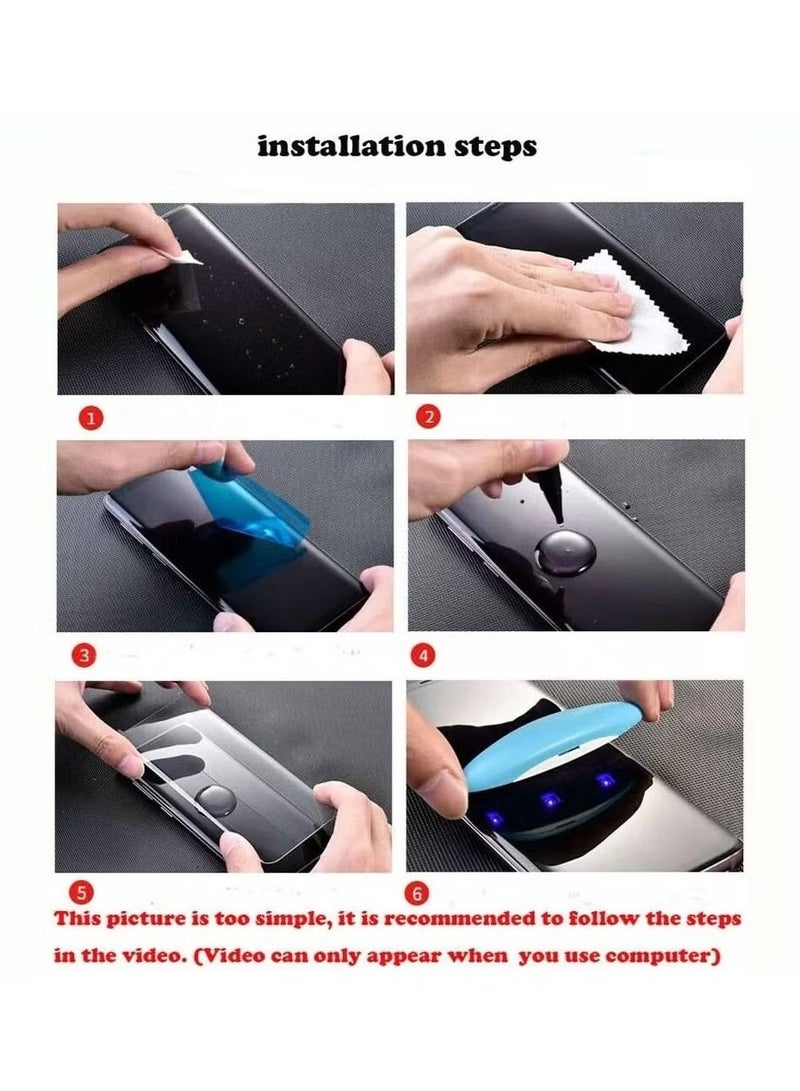 installation steps

1

2

3

4

5

6

This picture is too simple, it is recommended to follow the steps in the video. (Video can only appear when you use computer)