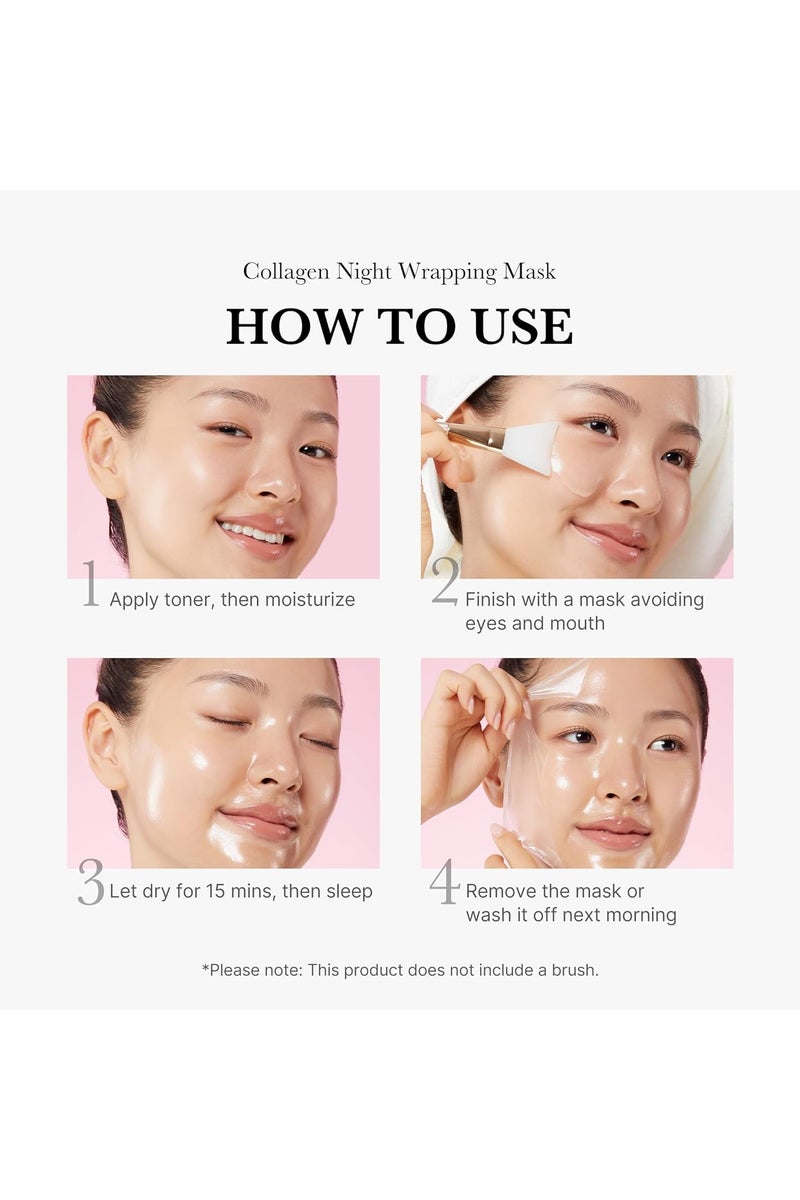 Collagen Night Wrapping Mask

HOW TO USE

1 Apply toner, then moisturize

2 Finish with a mask avoiding eyes and mouth

3 Let dry for 15 mins, then sleep

4 Remove the mask or wash it off next morning

*Please note: This product does not include a brush.