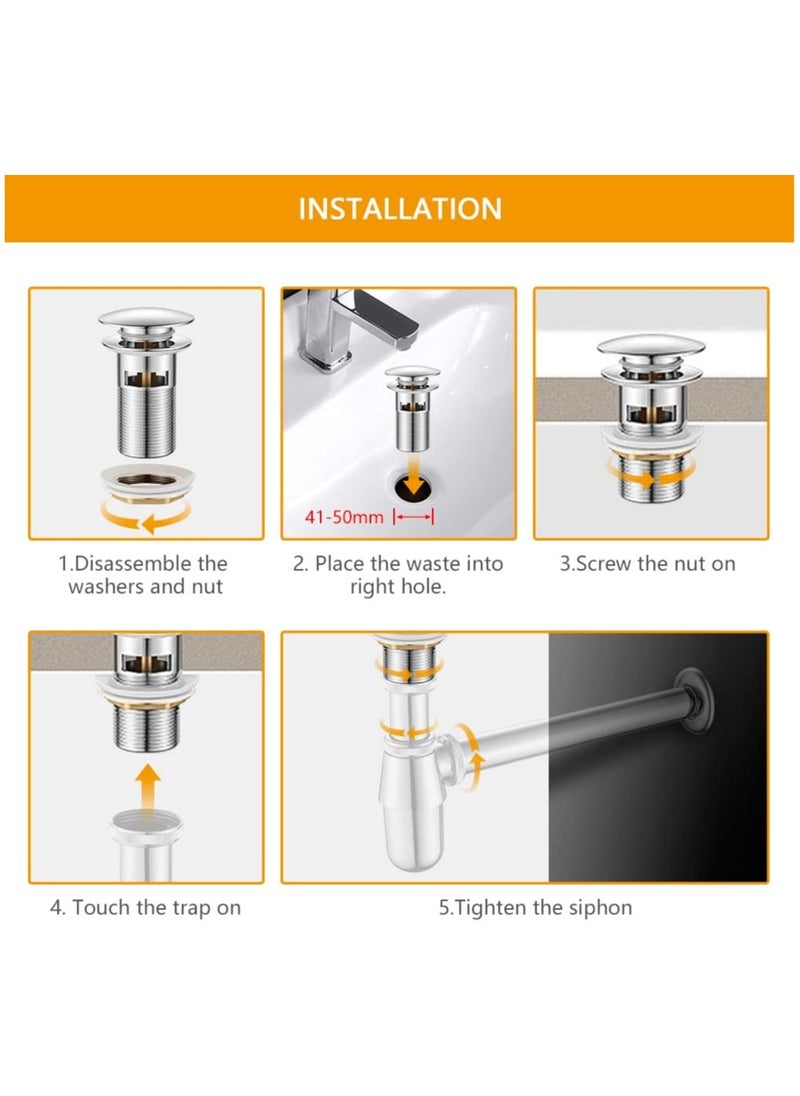 INSTALLATION

41-50mm

1.Disassemble the washers and nut

2. Place the waste into right hole.

3.Screw the nut on

4. Touch the trap on

5.Tighten the siphon