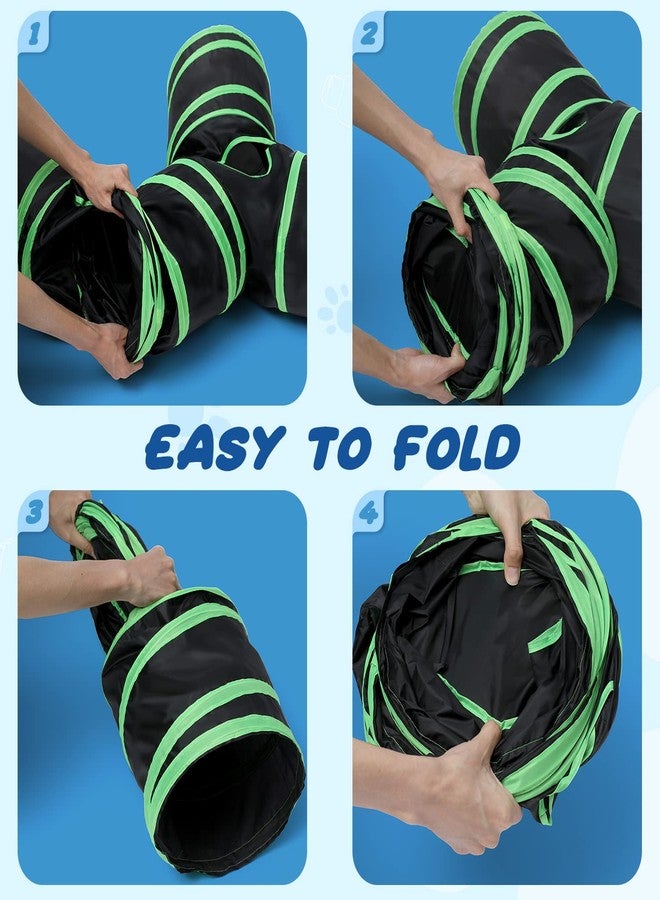 1

2

EASY TO FOLD

3

4