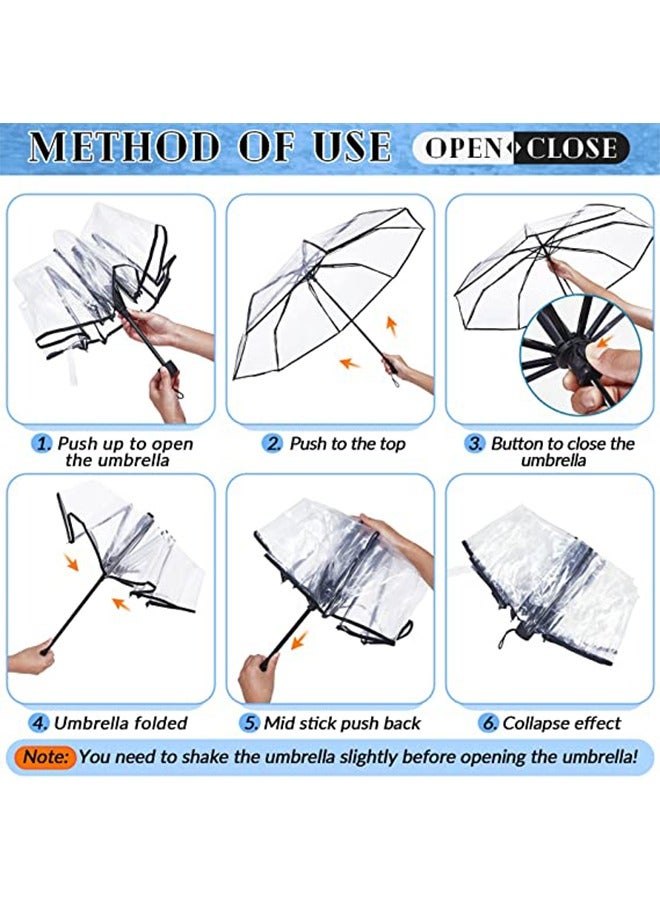 METHOD OF USE OPEN CLOSE

1. Push up to open the umbrella

2. Push to the top

3. Button to close the umbrella

4. Umbrella folded

5. Mid stick push back

6. Collapse effect

Note: You need to shake the umbrella slightly before opening the umbrella!