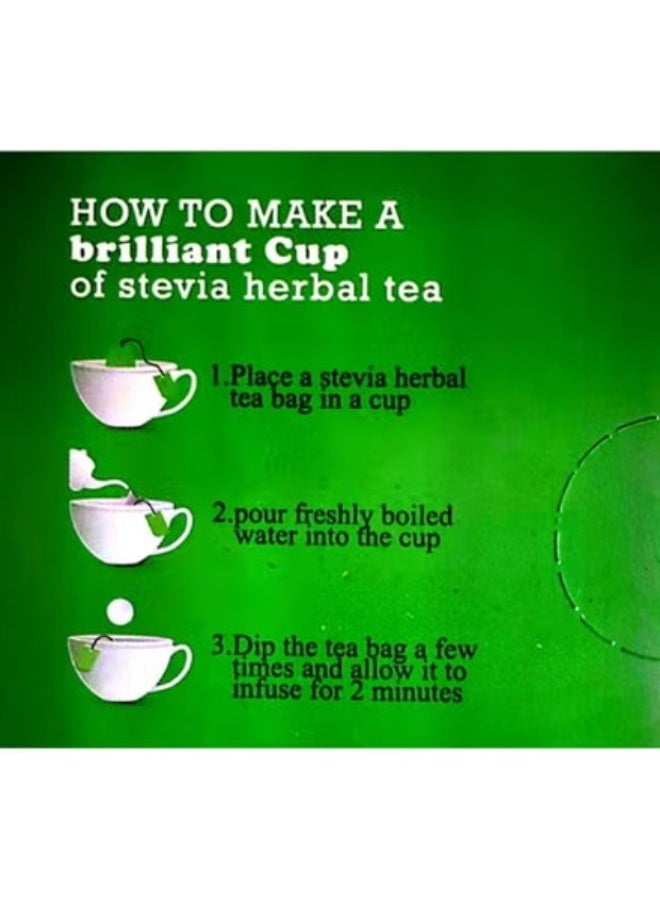 HOW TO MAKE A
brilliant Cup
of stevia herbal tea

1.Place a stevia herbal tea bag in a cup

2.pour freshly boiled water into the cup

3.Dip the tea bag a few times and allow it to infuse for 2 minutes