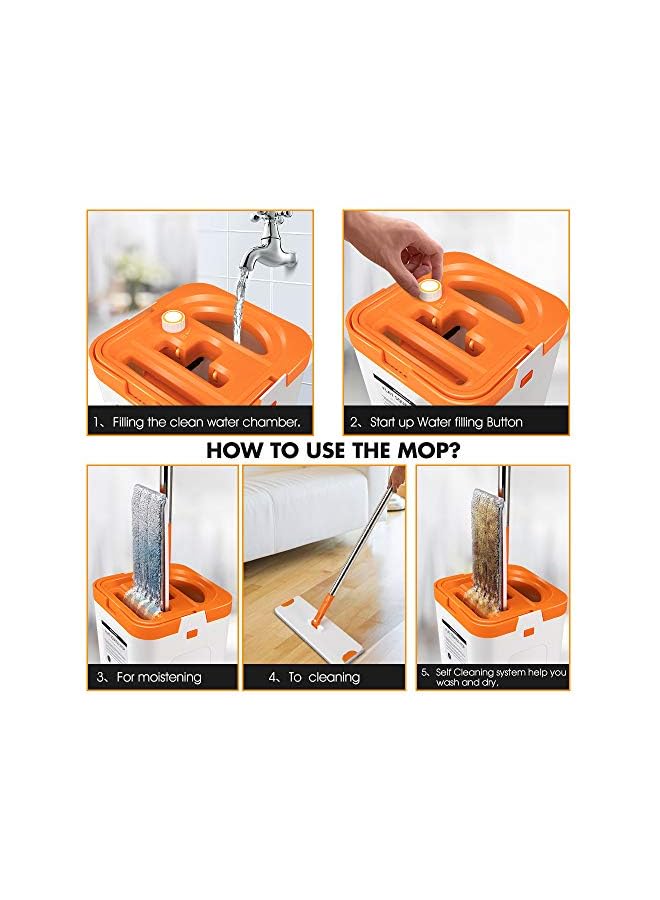 1、Filling the clean water chamber.

2、Start up Water filling Button

HOW TO USE THE MOP?

3、For moistening

4、To cleaning

5、Self Cleaning system help you wash and dry.