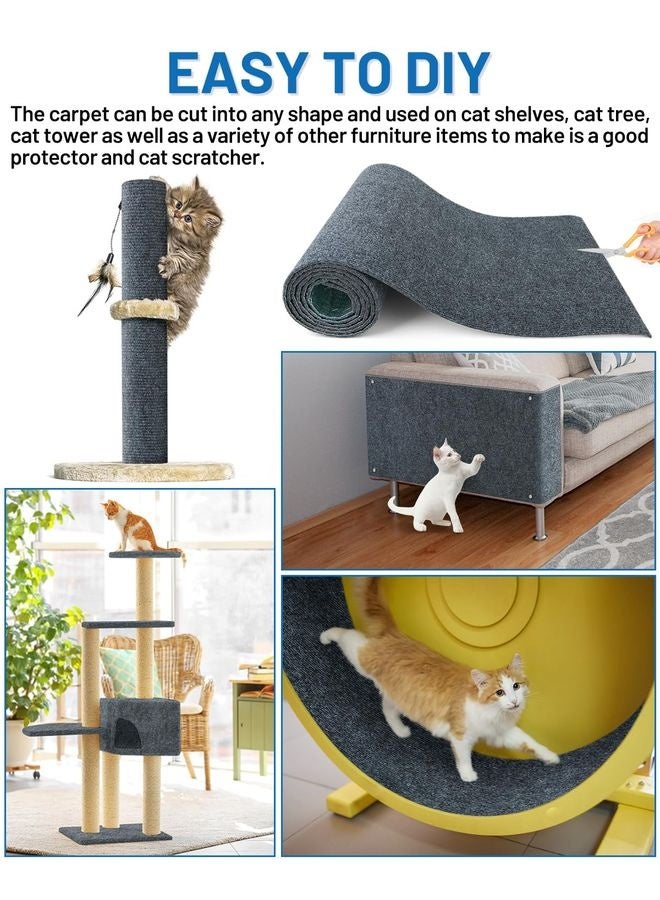 EASY TO DIY

The carpet can be cut into any shape and used on cat shelves, cat tree, cat tower as well as a variety of other furniture items to make is a good protector and cat scratcher.