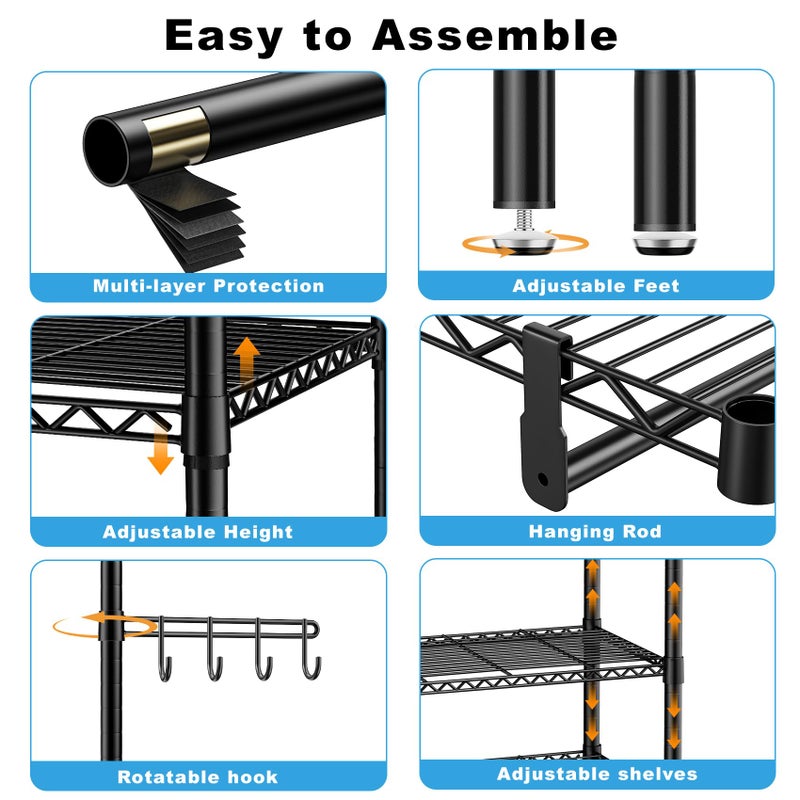 Easy to Assemble

Multi-layer Protection

Adjustable Feet

Adjustable Height

Hanging Rod

Rotatable hook

Adjustable shelves