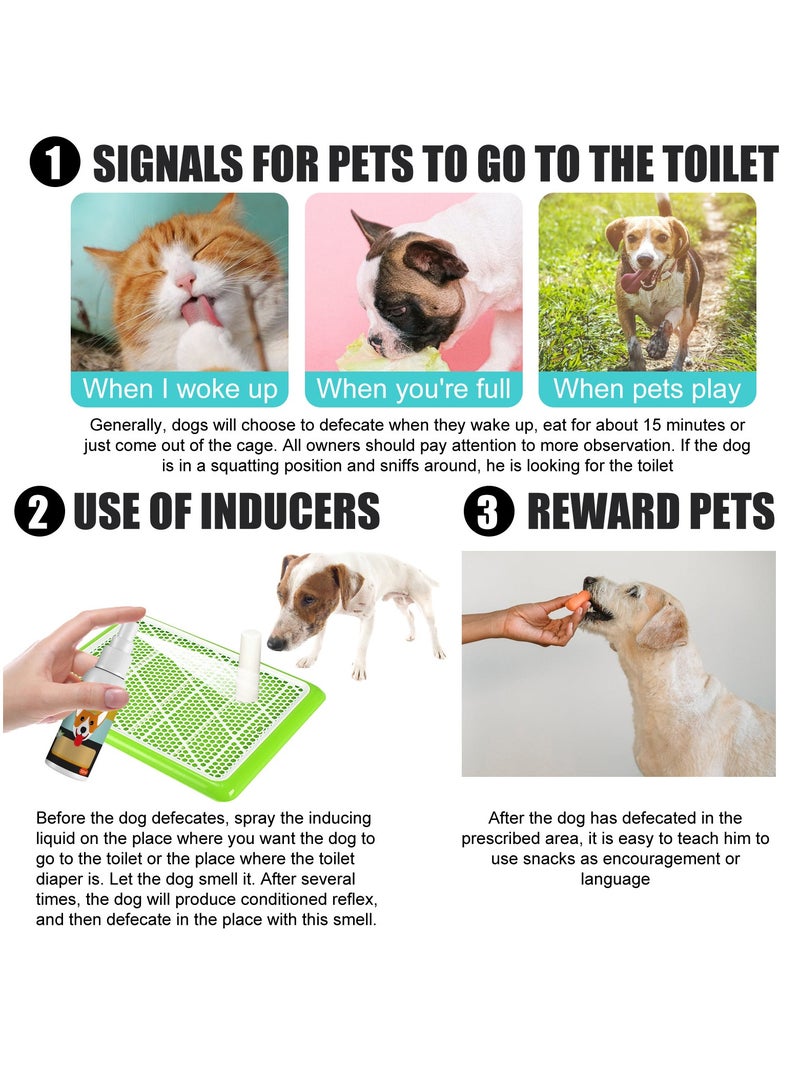 1 SIGNALS FOR PETS TO GO TO THE TOILET

When I woke up

When you're full

When pets play

Generally, dogs will choose to defecate when they wake up, eat for about 15 minutes or just come out of the cage. All owners should pay attention to more observation. If the dog is in a squatting position and sniffs around, he is looking for the toilet

2 USE OF INDUCERS

Before the dog defecates, spray the inducing liquid on the place where you want the dog to go to the toilet or the place where the toilet diaper is. Let the dog smell it. After several times, the dog will produce conditioned reflex, and then defecate in the place with this smell.

3 REWARD PETS

After the dog has defecated in the prescribed area, it is easy to teach him to use snacks as encouragement or language