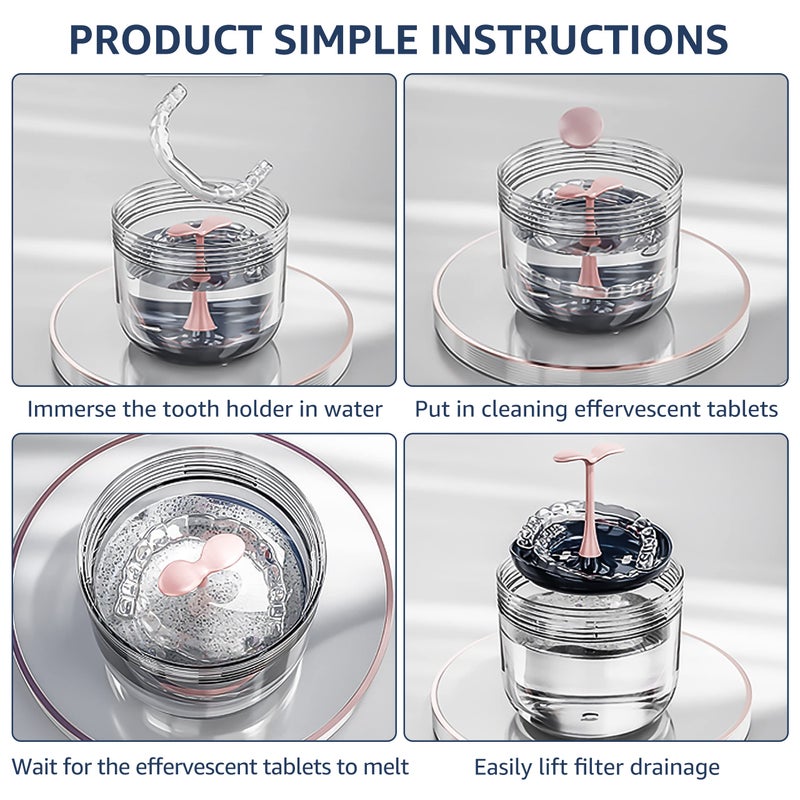 PRODUCT SIMPLE INSTRUCTIONS

Immerse the tooth holder in water

Put in cleaning effervescent tablets

Wait for the effervescent tablets to melt

Easily lift filter drainage