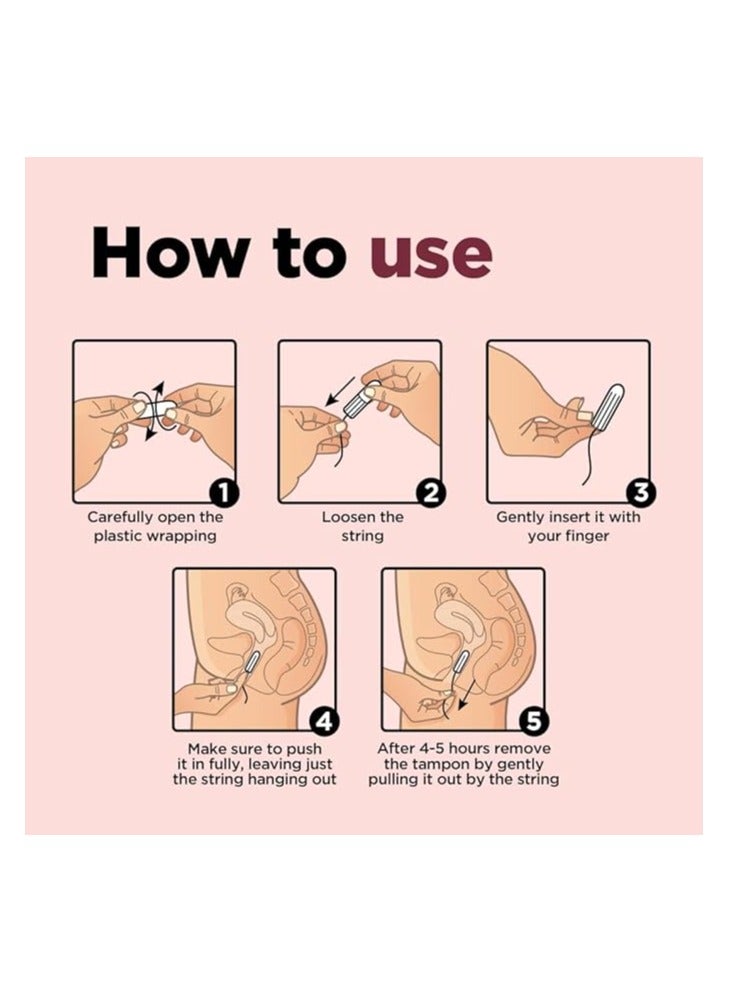 How to use

1
Carefully open the plastic wrapping

2
Loosen the string

3
Gently insert it with your finger

4
Make sure to push it in fully, leaving just the string hanging out

5
After 4-5 hours remove the tampon by gently pulling it out by the string