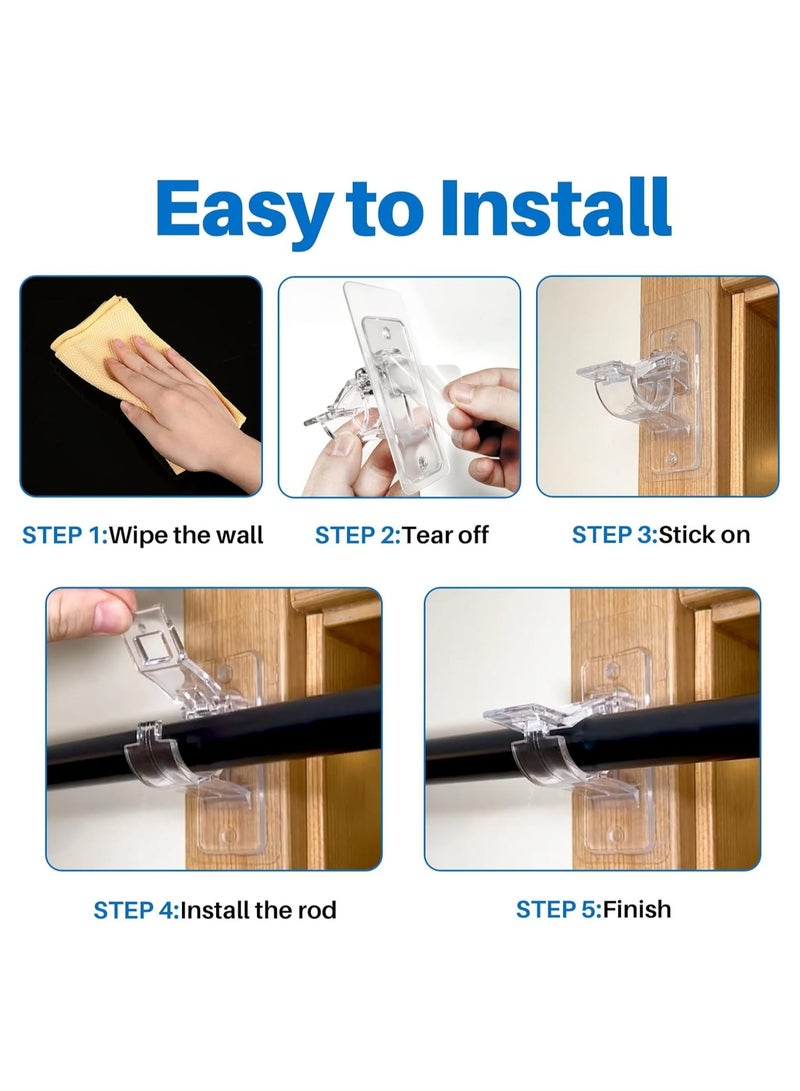 Easy to Install

STEP 1:Wipe the wall

STEP 2:Tear off

STEP 3:Stick on

STEP 4:Install the rod

STEP 5:Finish