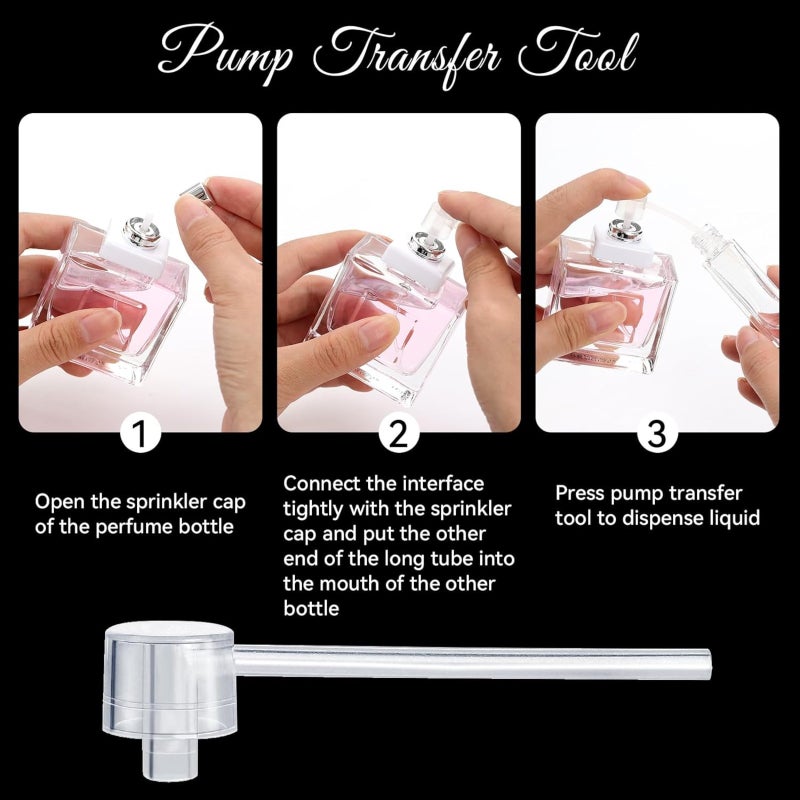 Pump Transfer Tool

1

Open the sprinkler cap of the perfume bottle

2

Connect the interface tightly with the sprinkler cap and put the other end of the long tube into the mouth of the other bottle

3

Press pump transfer tool to dispense liquid