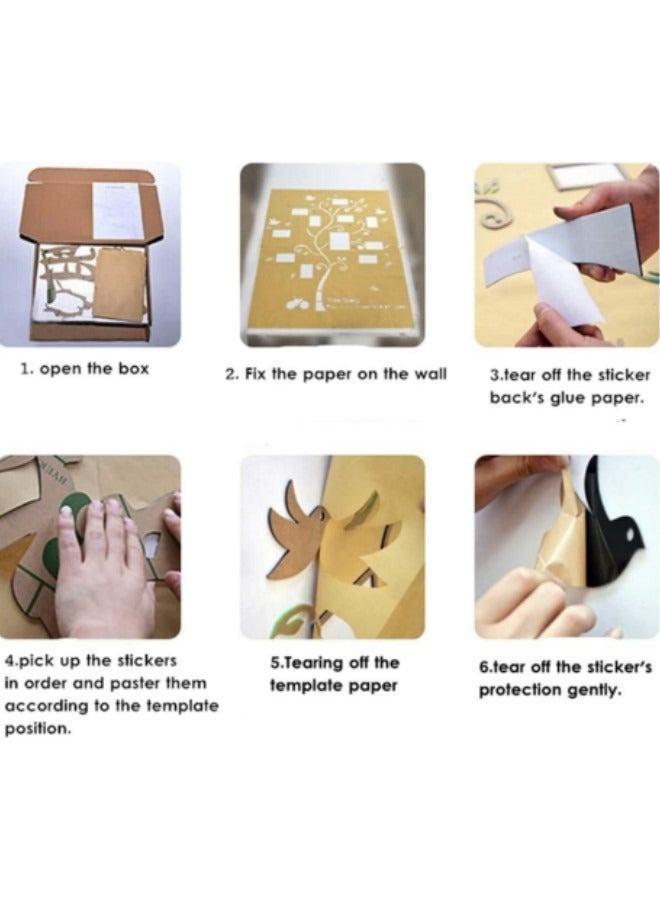 1. open the box

2. Fix the paper on the wall

3.tear off the sticker back's glue paper.

4.pick up the stickers in order and paster them according to the template position.

5.Tearing off the template paper

6.tear off the sticker's protection gently.