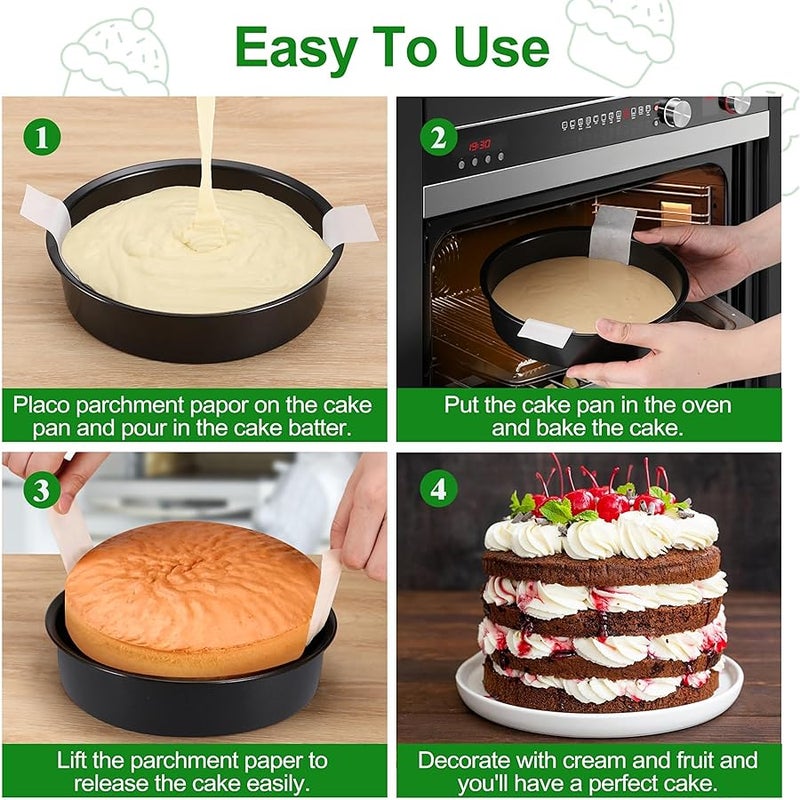 Easy To Use

1

Placo parchment papor on the cake pan and pour in the cake batter.

2

19:30

Put the cake pan in the oven and bake the cake.

3

Lift the parchment paper to release the cake easily.

4

Decorate with cream and fruit and you'll have a perfect cake.