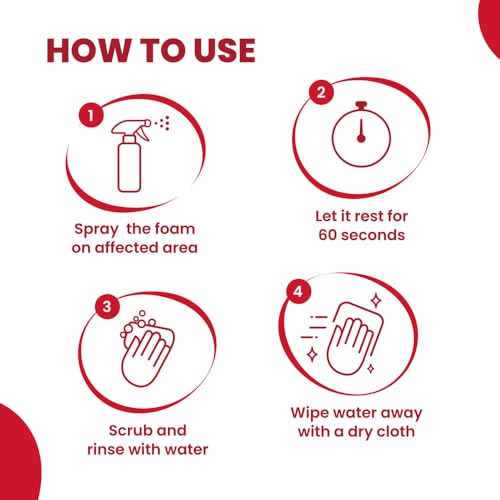 HOW TO USE

1

Spray the foam on affected area

2

Let it rest for 60 seconds

3

Scrub and rinse with water

4

Wipe water away with a dry cloth