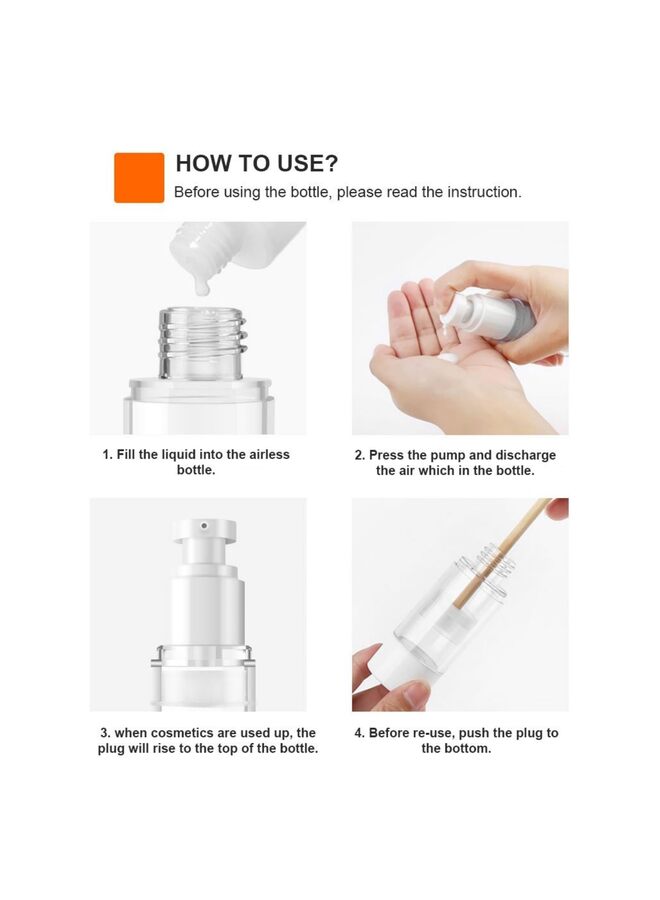 HOW TO USE?
Before using the bottle, please read the instruction.

1. Fill the liquid into the airless bottle.

2. Press the pump and discharge the air which in the bottle.

3. when cosmetics are used up, the plug will rise to the top of the bottle.

4. Before re-use, push the plug to the bottom.