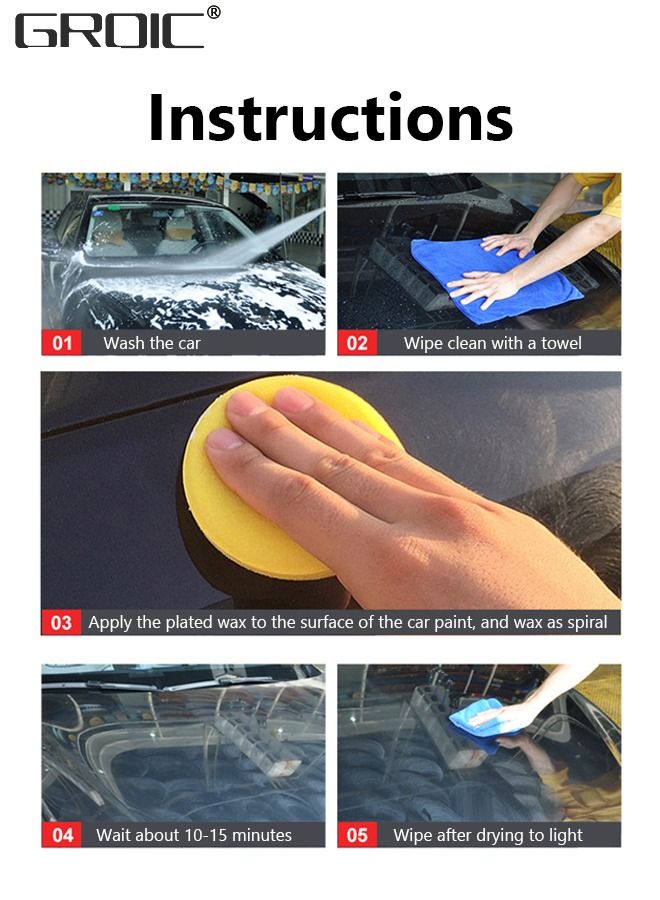 GROIC®

Instructions

01 Wash the car

02 Wipe clean with a towel

03 Apply the plated wax to the surface of the car paint, and wax as spiral

04 Wait about 10-15 minutes

05 Wipe after drying to light