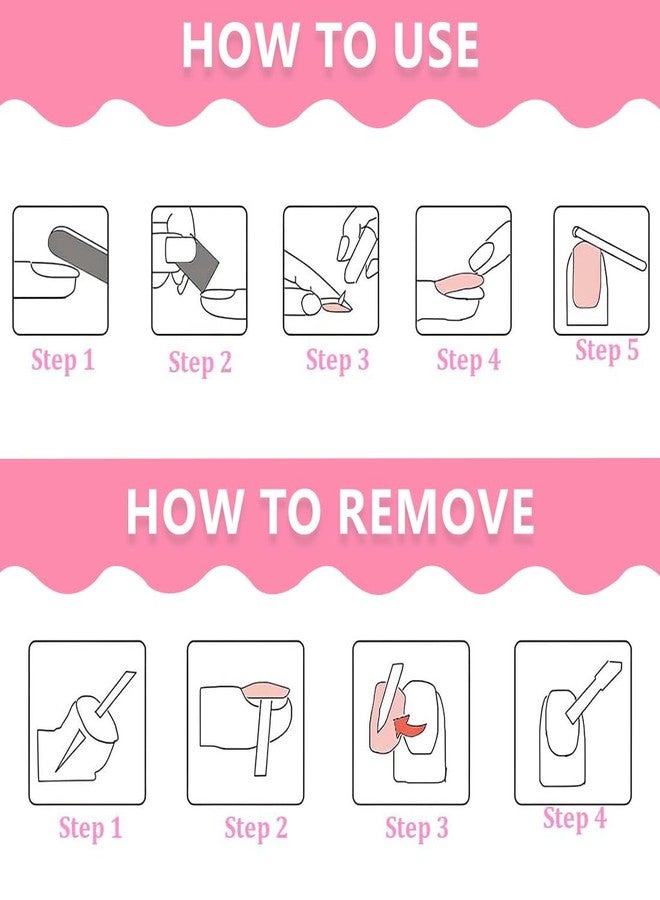 HOW TO USE

Step 1
Step 2
Step 3
Step 4
Step 5

HOW TO REMOVE

Step 1
Step 2
Step 3
Step 4