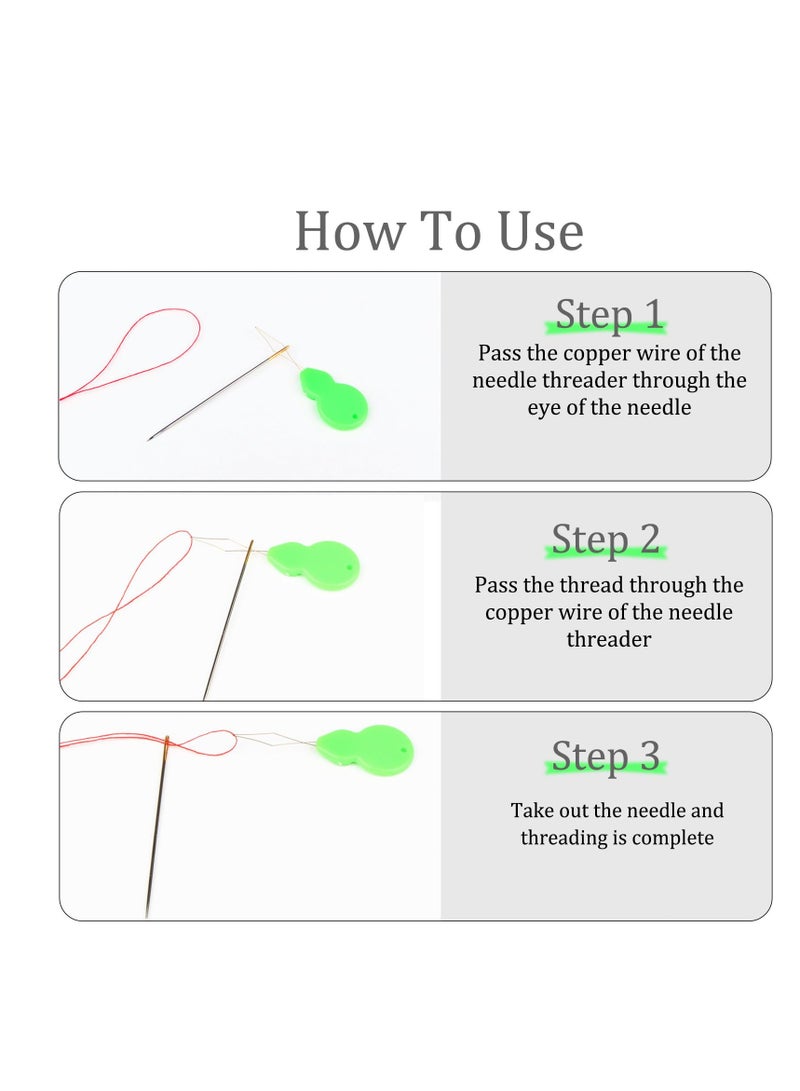 How To Use

Step 1

Pass the copper wire of the needle threader through the eye of the needle

Step 2

Pass the thread through the copper wire of the needle threader

Step 3

Take out the needle and threading is complete