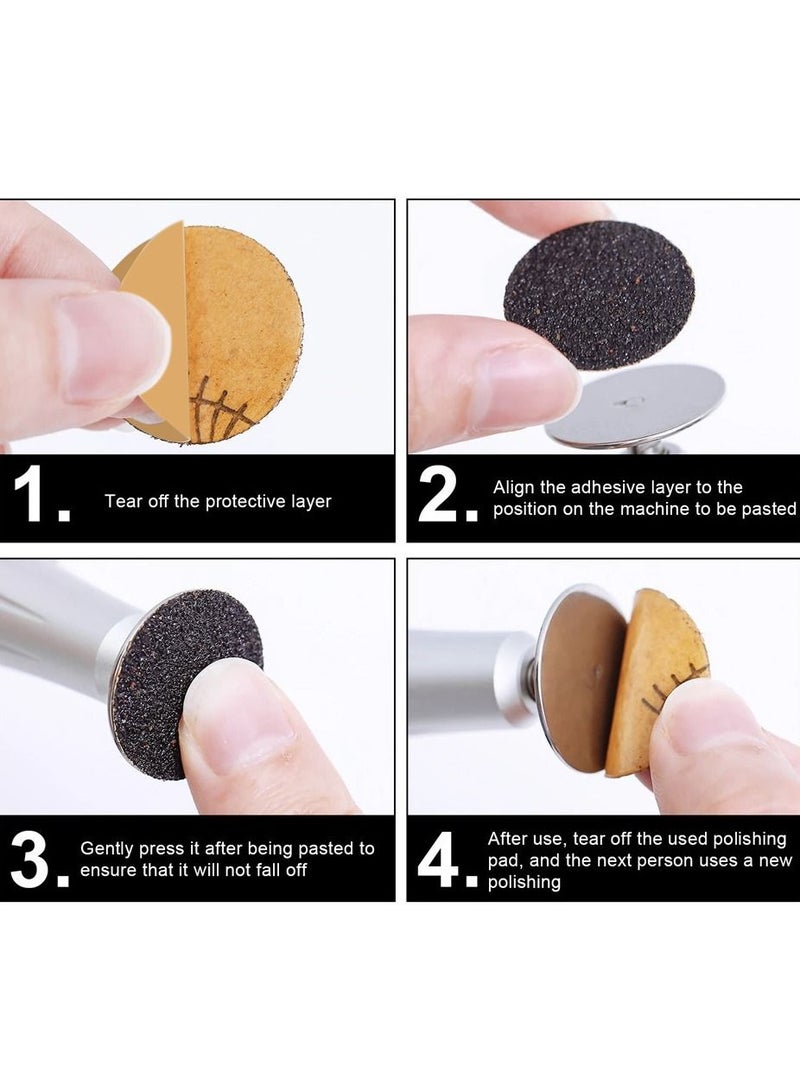 1. Tear off the protective layer

2. Align the adhesive layer to the position on the machine to be pasted

3. Gently press it after being pasted to ensure that it will not fall off

4. After use, tear off the used polishing pad, and the next person uses a new polishing