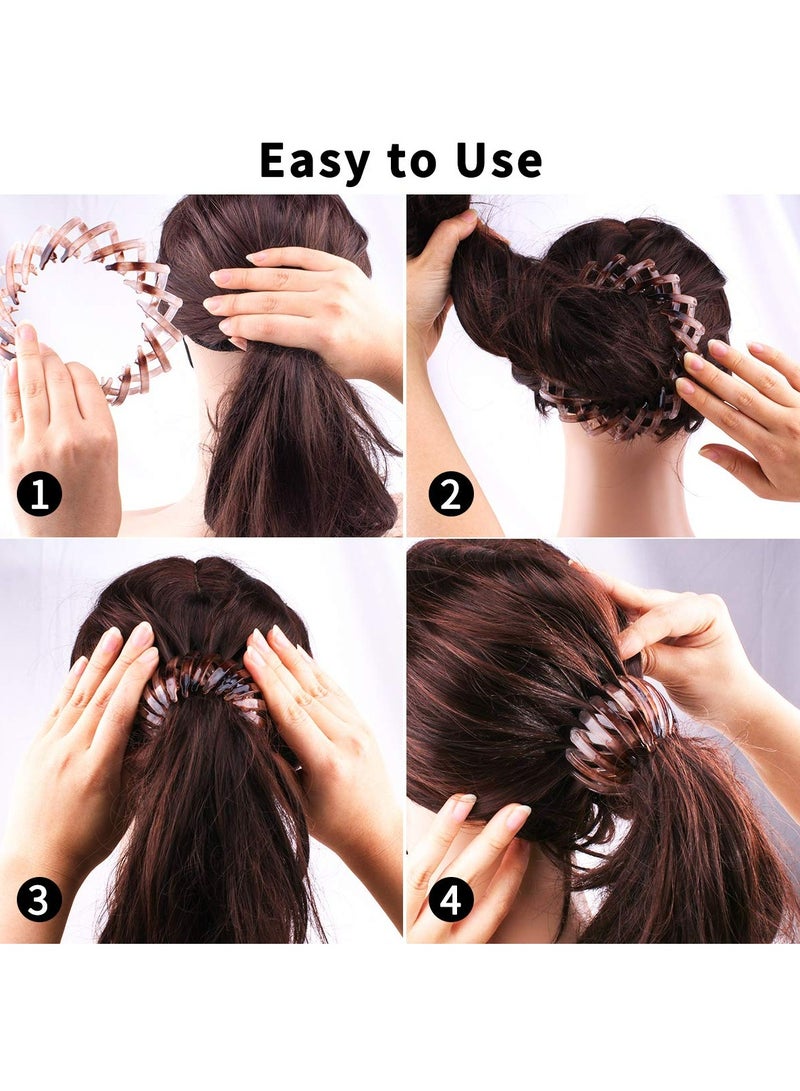 Easy to Use

1

2

3

4