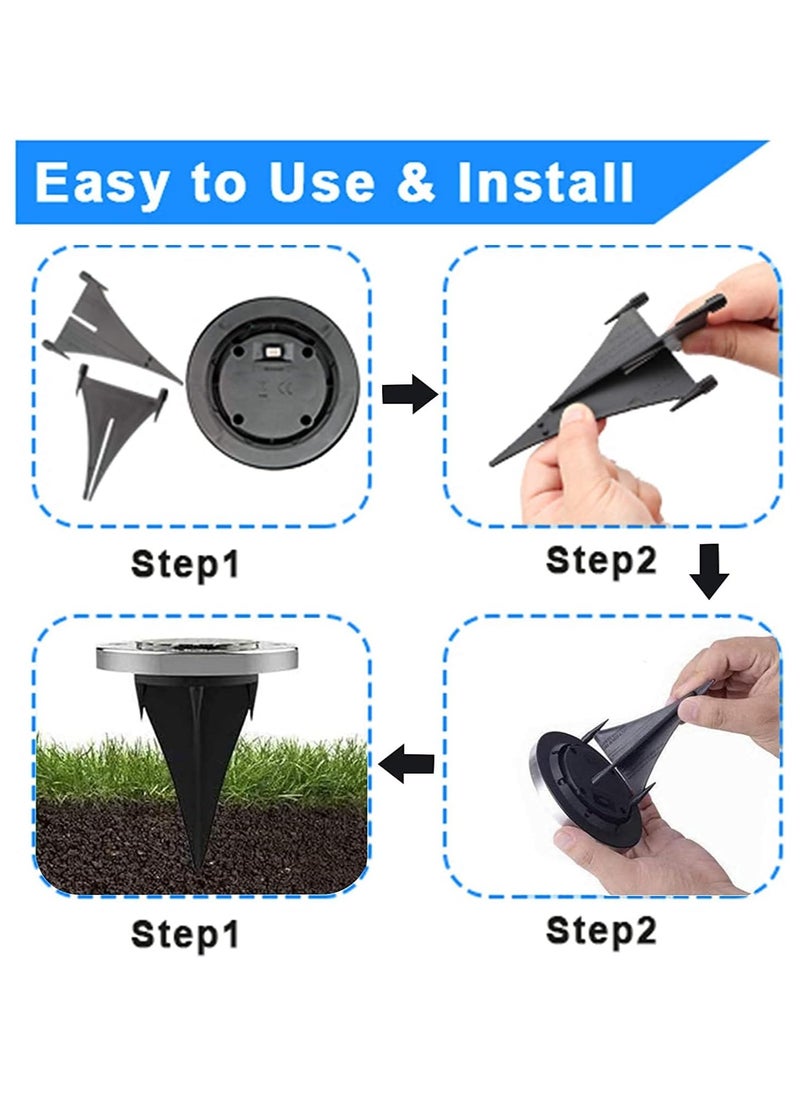 Easy to Use & Install

Step1

Step2

Step1

Step2