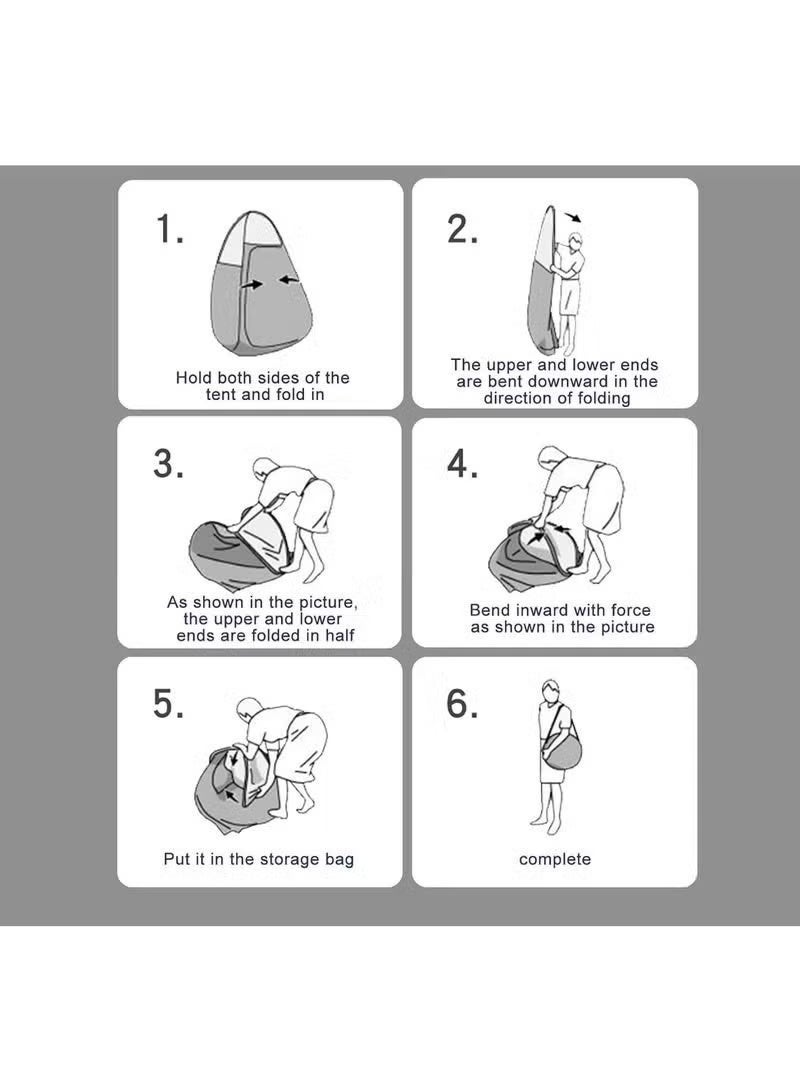 1.

Hold both sides of the tent and fold in

2.

The upper and lower ends are bent downward in the direction of folding

3.

As shown in the picture, the upper and lower ends are folded in half

4.

Bend inward with force as shown in the picture

5.

Put it in the storage bag

6.

complete