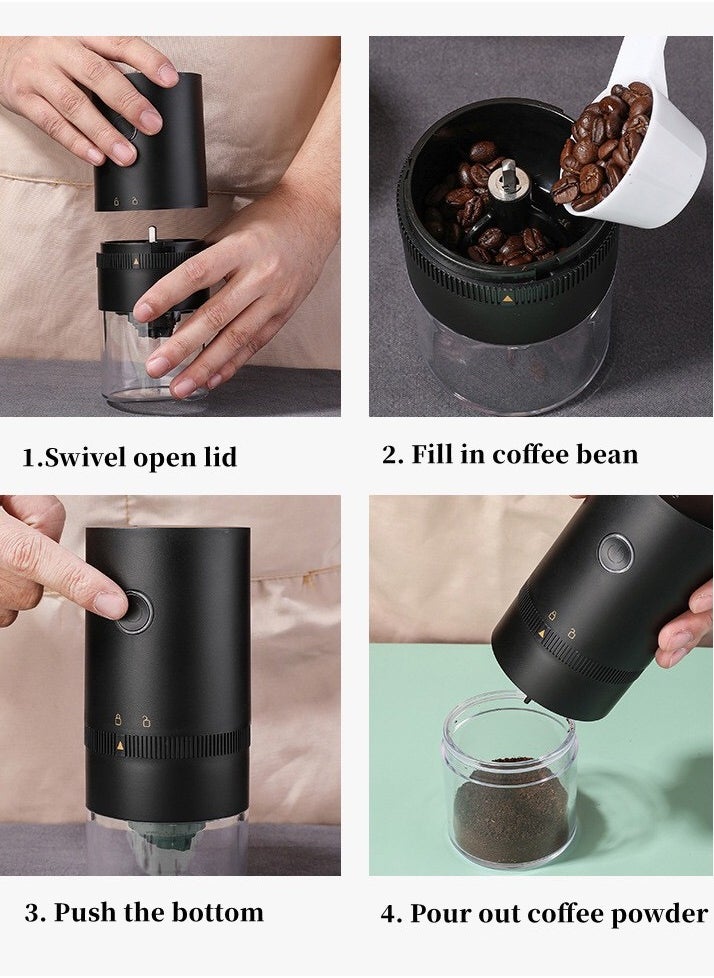 1.Swivel open lid

2. Fill in coffee bean

3. Push the bottom

4. Pour out coffee powder