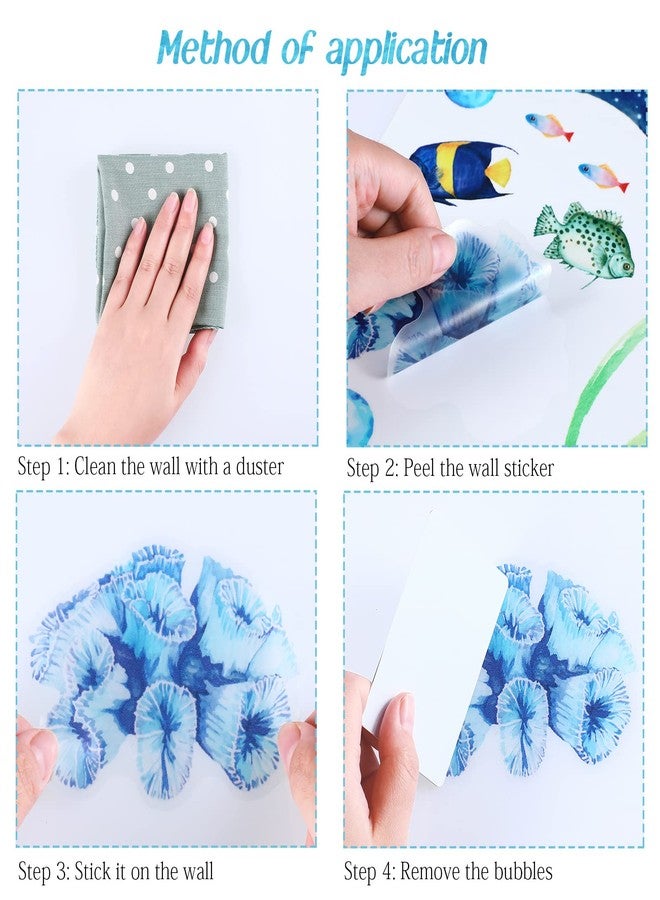 Method of application

Step 1: Clean the wall with a duster

Step 2: Peel the wall sticker

Step 3: Stick it on the wall

Step 4: Remove the bubbles