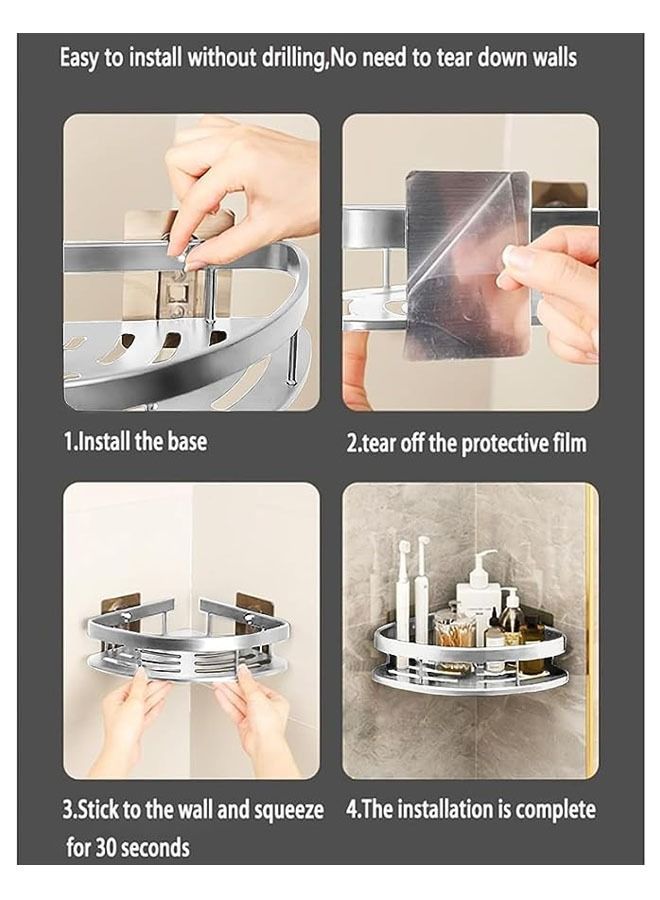 Easy to install without drilling,No need to tear down walls

1.Install the base

2.tear off the protective film

3.Stick to the wall and squeeze for 30 seconds

4.The installation is complete