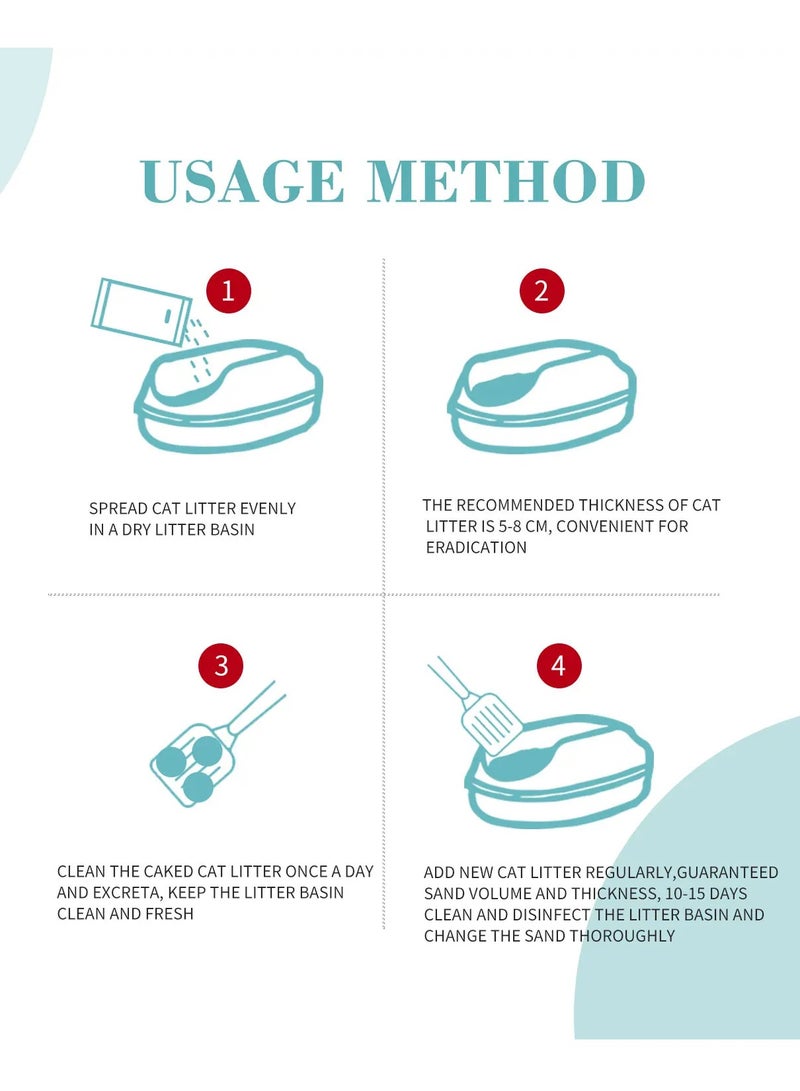 USAGE METHOD

1

SPREAD CAT LITTER EVENLY IN A DRY LITTER BASIN

2

THE RECOMMENDED THICKNESS OF CAT LITTER IS 5-8 CM, CONVENIENT FOR ERADICATION

3

CLEAN THE CAKED CAT LITTER ONCE A DAY AND EXCRETA, KEEP THE LITTER BASIN CLEAN AND FRESH

4

ADD NEW CAT LITTER REGULARLY,GUARANTEED SAND VOLUME AND THICKNESS, 10-15 DAYS CLEAN AND DISINFECT THE LITTER BASIN AND CHANGE THE SAND THOROUGHLY