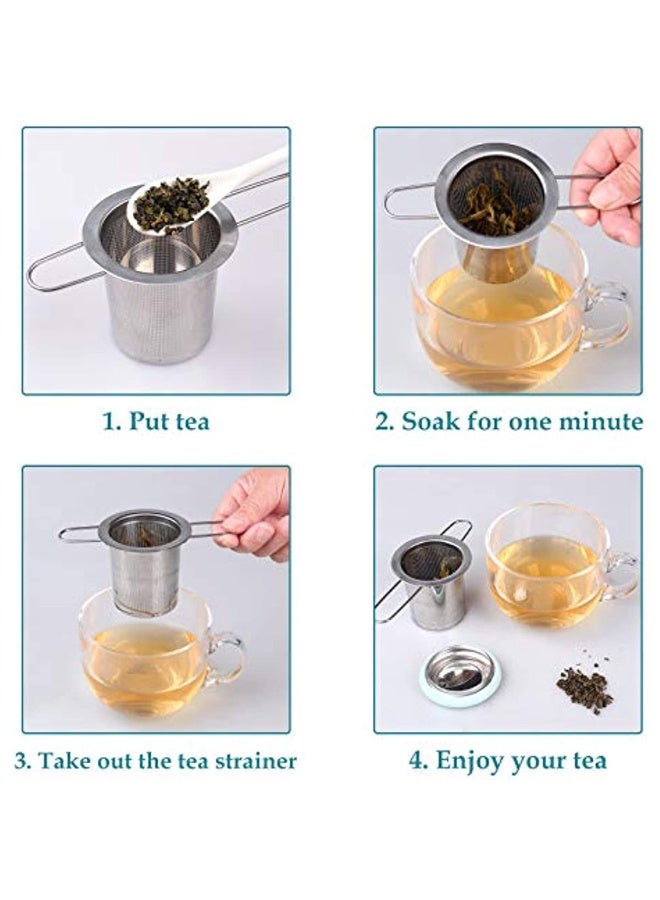 1. Put tea

2. Soak for one minute

3. Take out the tea strainer

4. Enjoy your tea