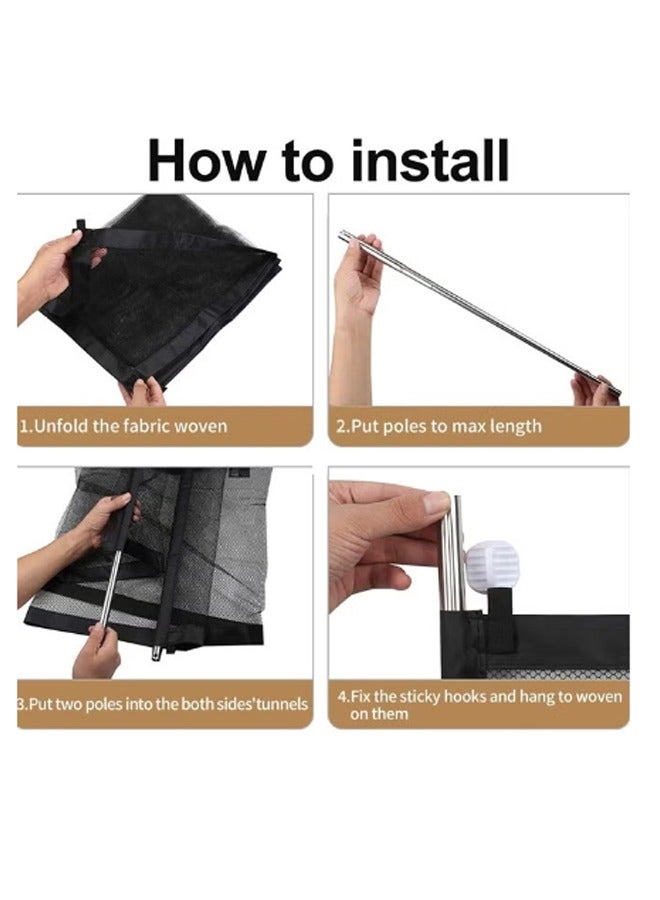 How to install

1.Unfold the fabric woven

2.Put poles to max length

3.Put two poles into the both sides'tunnels

4.Fix the sticky hooks and hang to woven on them