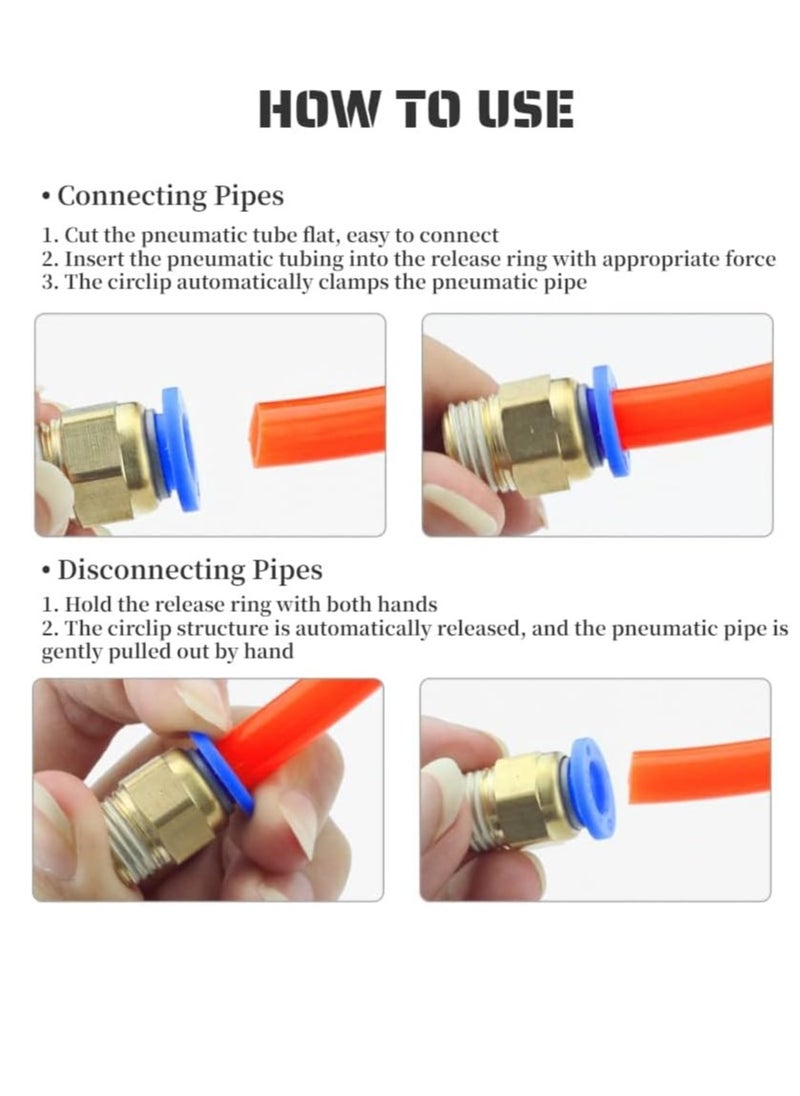 HOW TO USE

• Connecting Pipes

1. Cut the pneumatic tube flat, easy to connect
2. Insert the pneumatic tubing into the release ring with appropriate force
3. The circlip automatically clamps the pneumatic pipe

• Disconnecting Pipes

1. Hold the release ring with both hands
2. The circlip structure is automatically released, and the pneumatic pipe is gently pulled out by hand