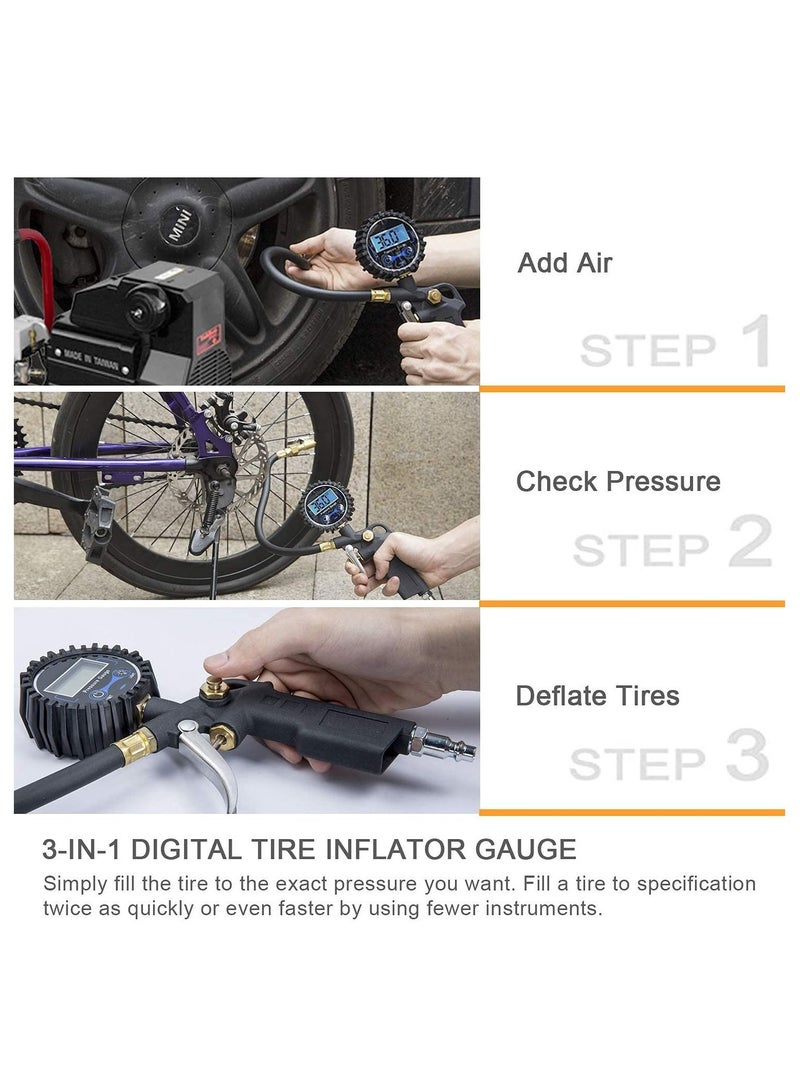 MINI

MADE IN TAIWAN

36.0

Add Air

STEP 1

36.0

Check Pressure

STEP 2

Deflate Tires

STEP 3

3-IN-1 DIGITAL TIRE INFLATOR GAUGE

Simply fill the tire to the exact pressure you want. Fill a tire to specification twice as quickly or even faster by using fewer instruments.