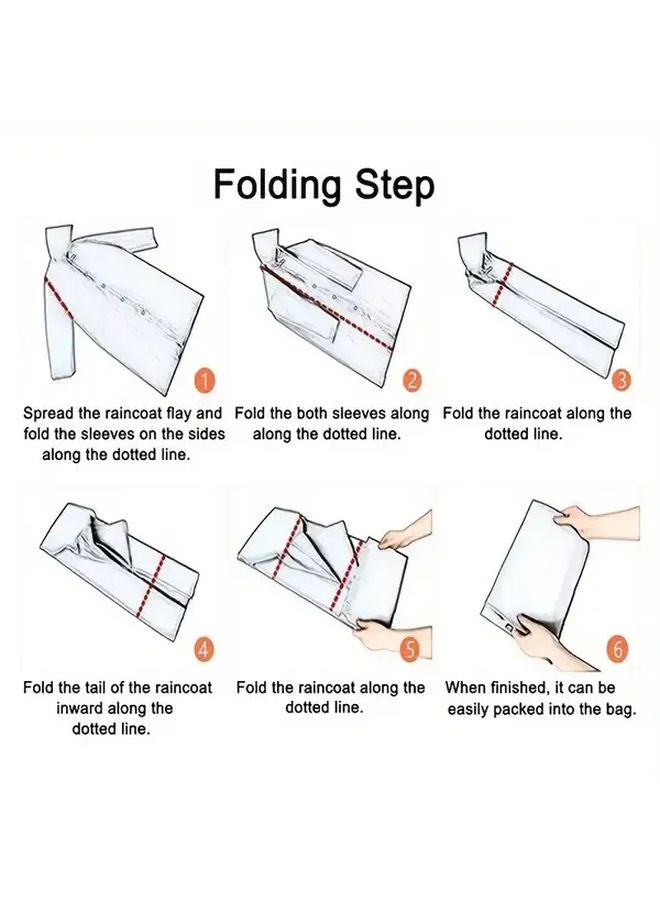 Folding Step

1
Spread the raincoat flay and fold the sleeves on the sides along the dotted line.

2
Fold the both sleeves along along the dotted line.

3
Fold the raincoat along the dotted line.

4
Fold the tail of the raincoat inward along the dotted line.

5
Fold the raincoat along the dotted line.

6
When finished, it can be easily packed into the bag.