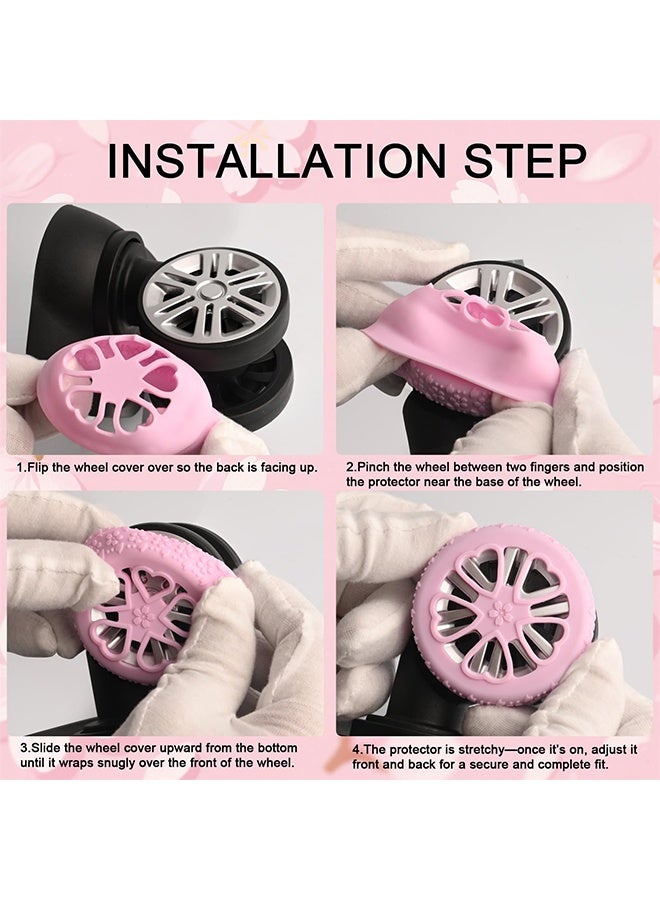 INSTALLATION STEP

1.Flip the wheel cover over so the back is facing up.

2.Pinch the wheel between two fingers and position the protector near the base of the wheel.

3.Slide the wheel cover upward from the bottom until it wraps snugly over the front of the wheel.

4.The protector is stretchy—once it's on, adjust it front and back for a secure and complete fit.