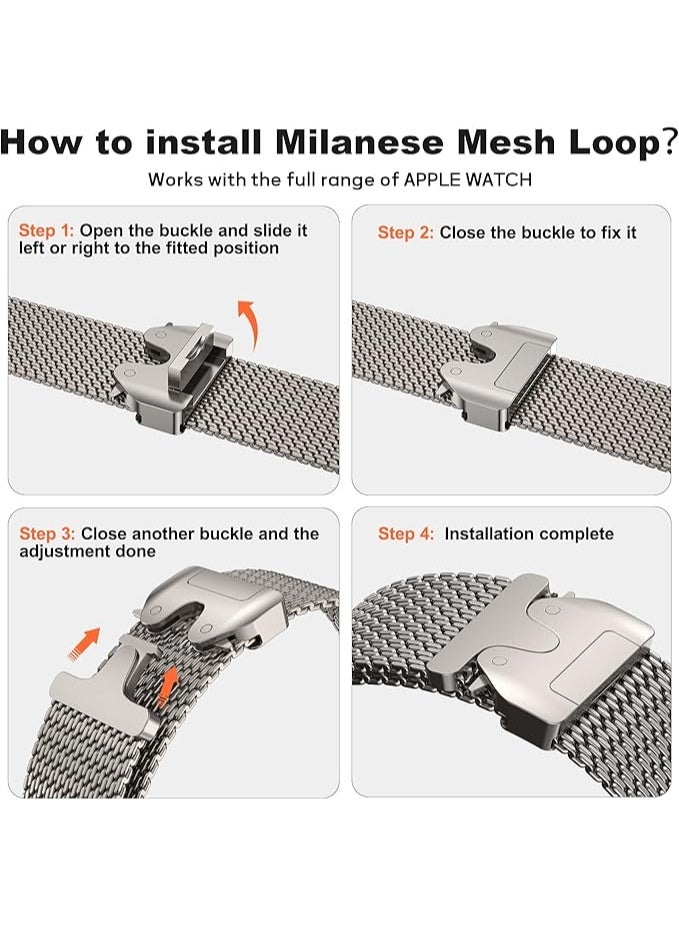 How to install Milanese Mesh Loop?

Works with the full range of APPLE WATCH

Step 1: Open the buckle and slide it left or right to the fitted position

Step 2: Close the buckle to fix it

Step 3: Close another buckle and the adjustment done

Step 4: Installation complete