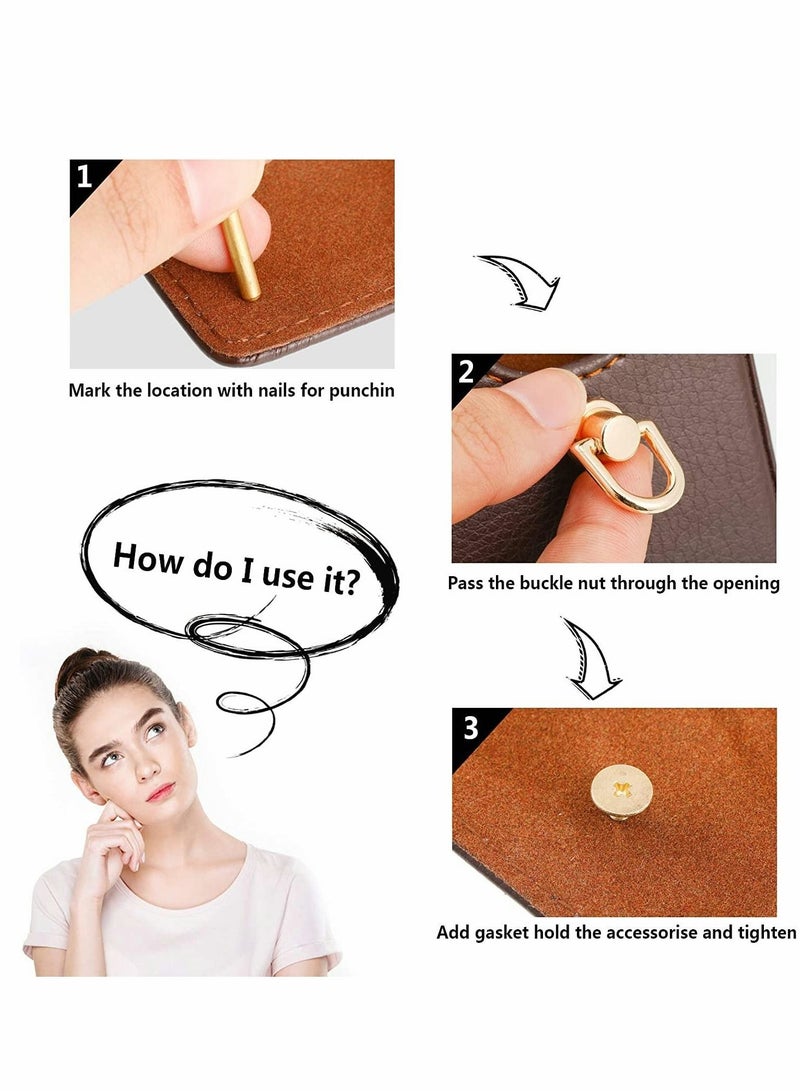 1

Mark the location with nails for punchin

2

Pass the buckle nut through the opening

How do I use it?

3

Add gasket hold the accessorise and tighten