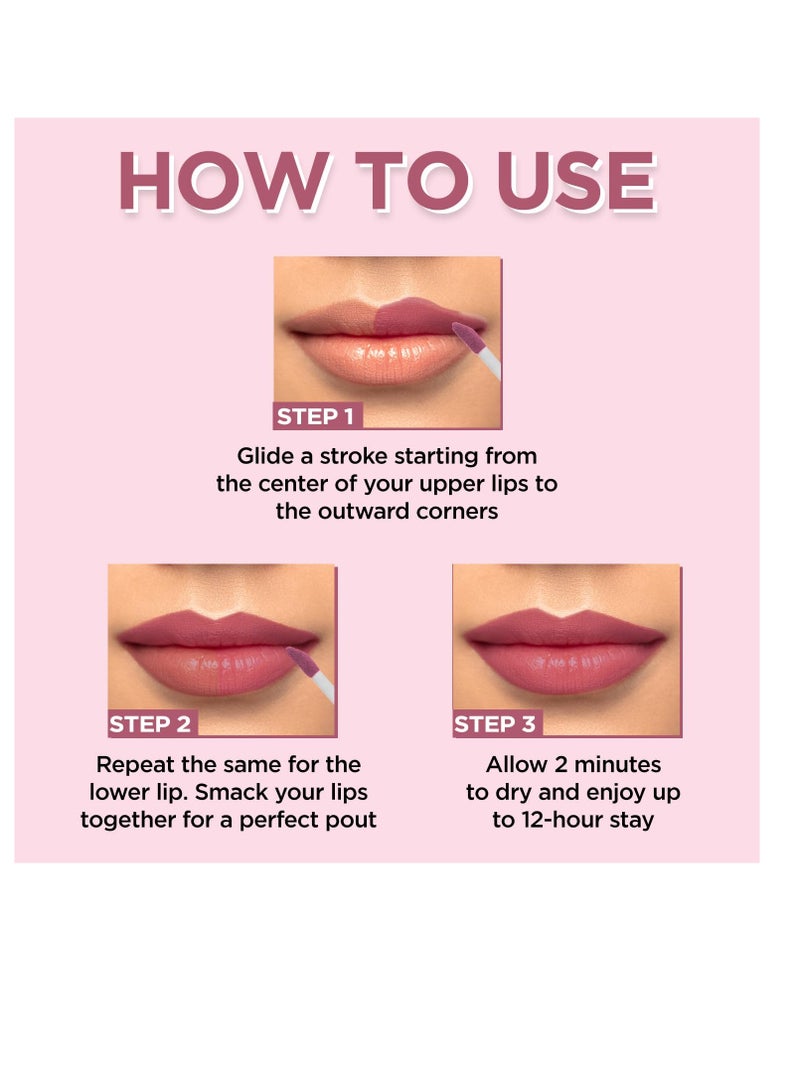 HOW TO USE

STEP 1

Glide a stroke starting from the center of your upper lips to the outward corners

STEP 2

Repeat the same for the lower lip. Smack your lips together for a perfect pout

STEP 3

Allow 2 minutes to dry and enjoy up to 12-hour stay