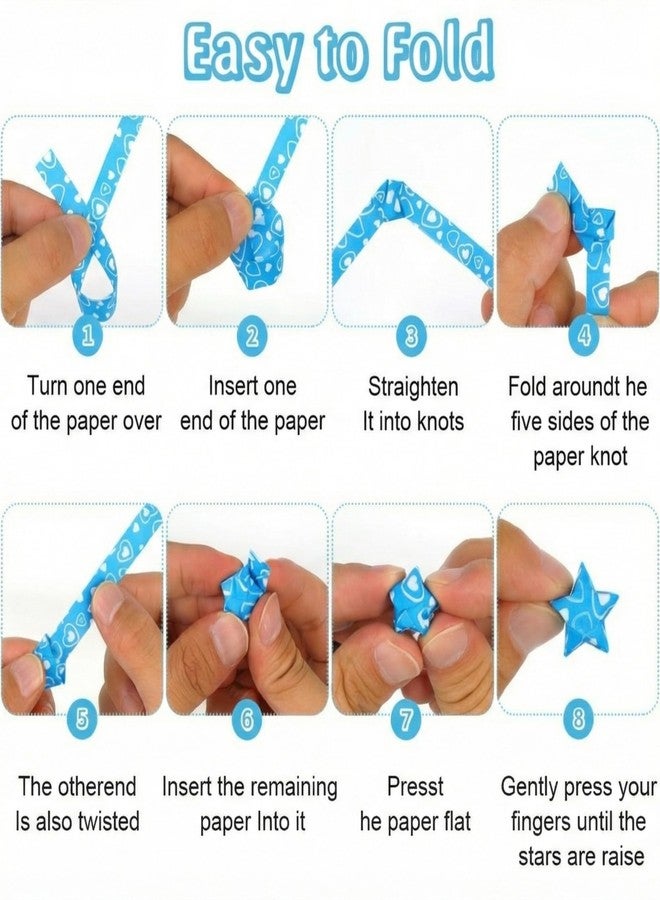 Easy to Fold

1
Turn one end of the paper over

2
Insert one end of the paper

3
Straighten It into knots

4
Fold aroundt he five sides of the paper knot

5
The otherend Is also twisted

6
Insert the remaining paper Into it

7
Presst he paper flat

8
Gently press your fingers until the stars are raise