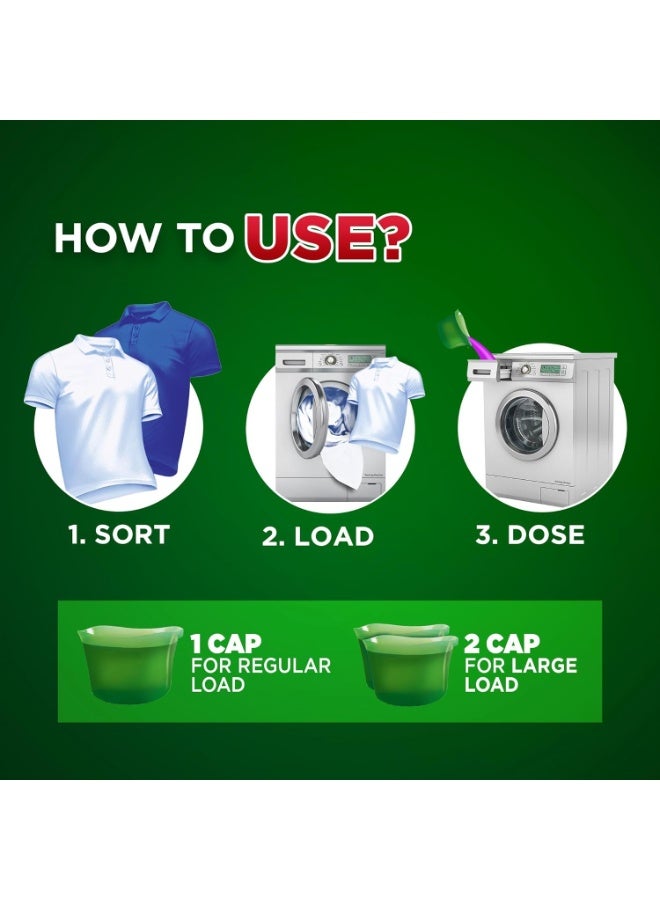 HOW TO USE?

1. SORT

2. LOAD

3. DOSE

1 CAP
FOR REGULAR LOAD

2 CAP
FOR LARGE LOAD